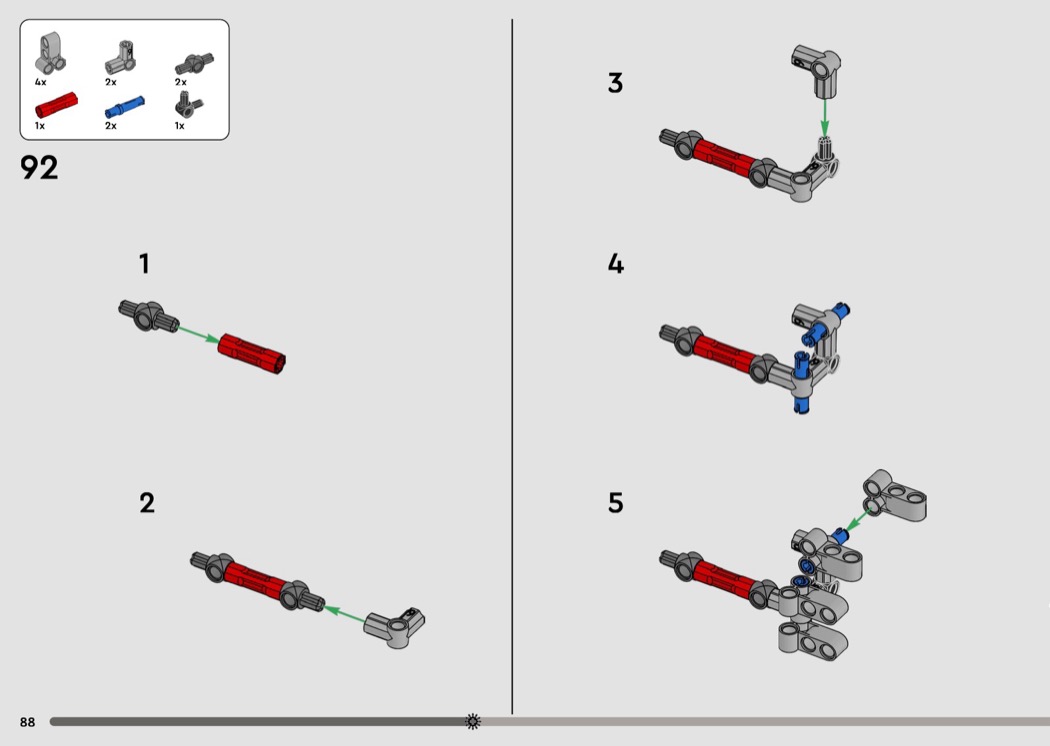 4x
2x
2x
1x
2x
1x

92

1

2

3

4

5

88