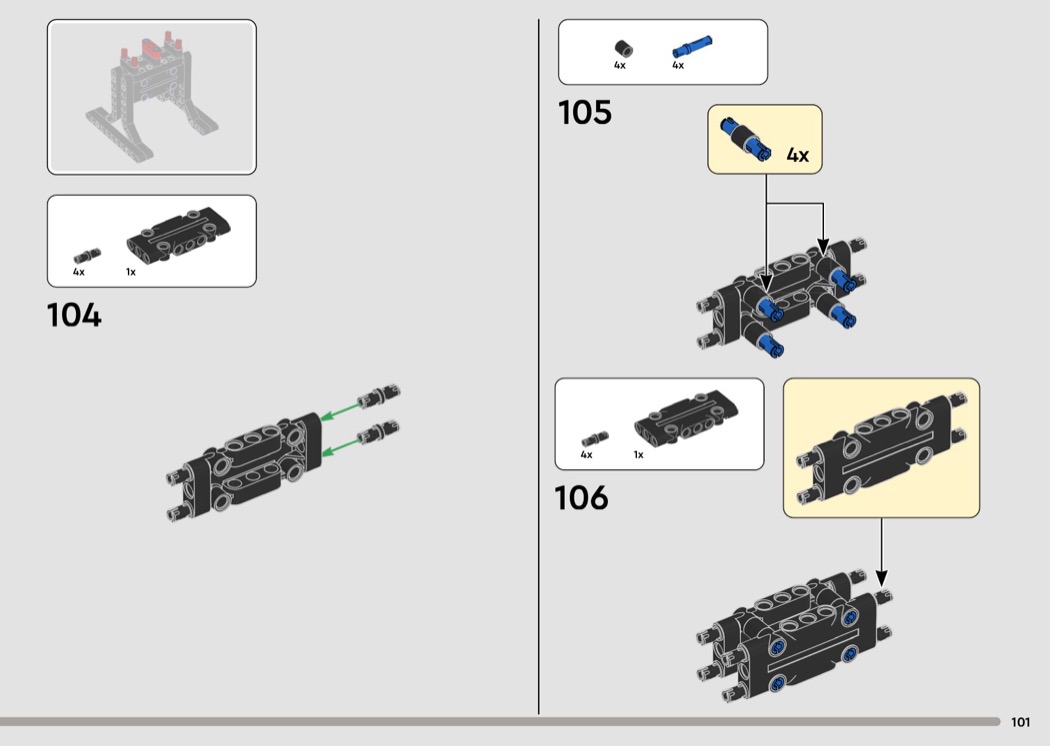 4x
1x

104

4x
4x

105

4x

4x
1x

106

101