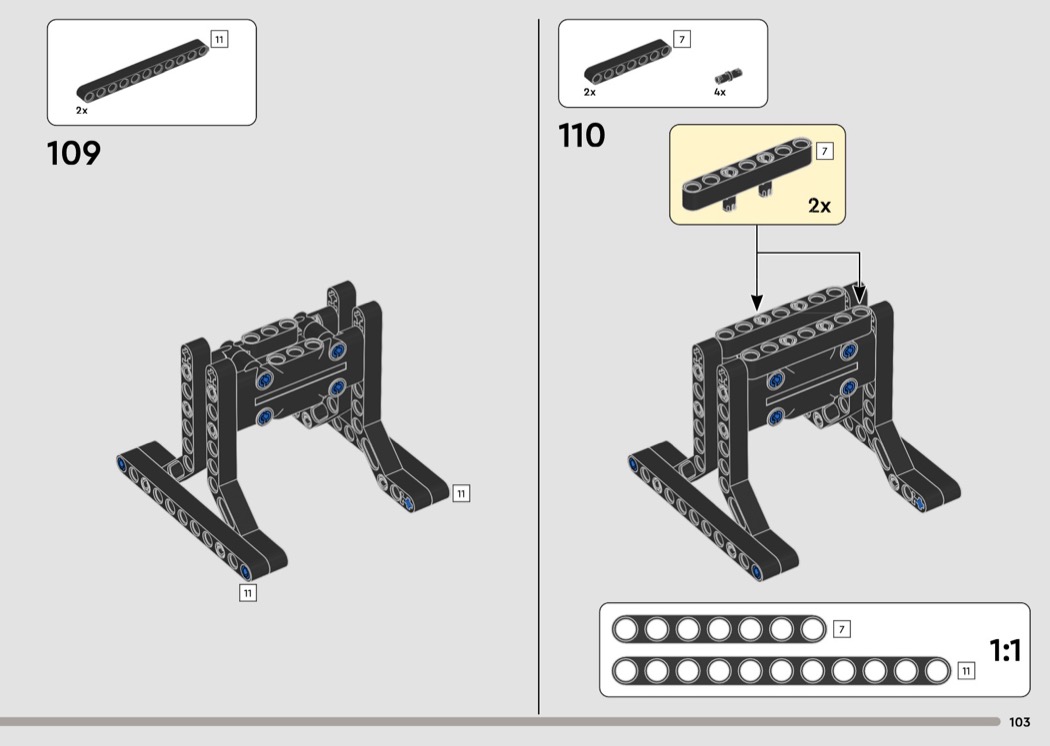 11
2x

109

11

11

7
2x
4x

110

7
2x

7
11
1:1

103