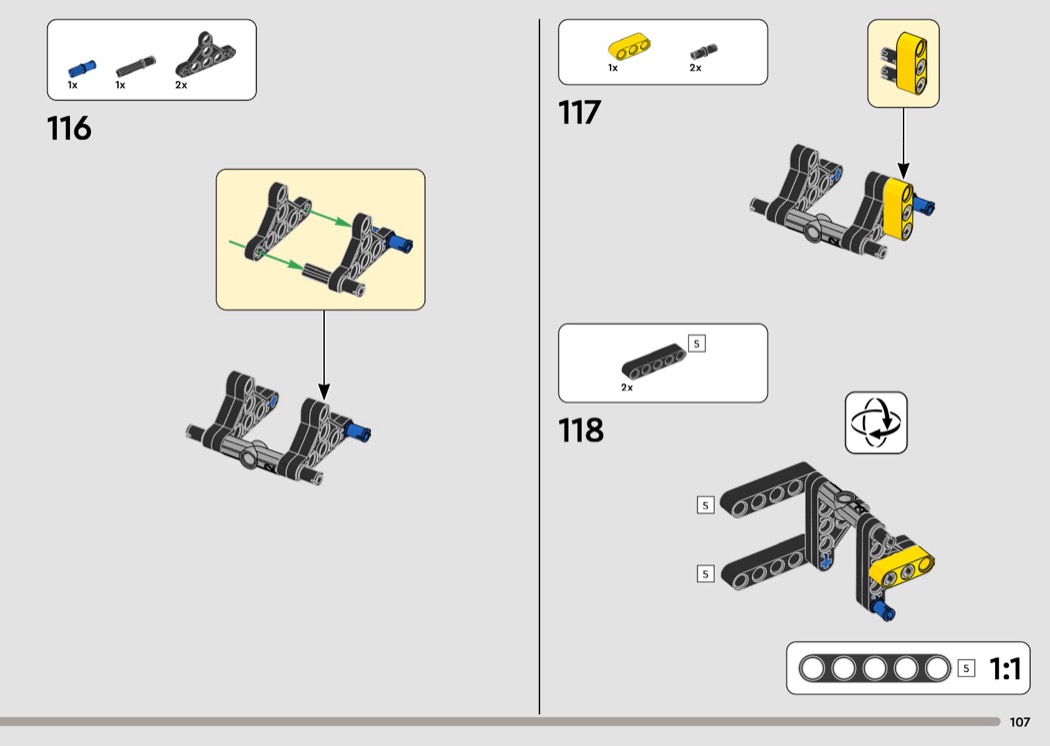 1x 1x 2x

116

1x 2x

117

5

2x

118

5

5

5 1:1

107