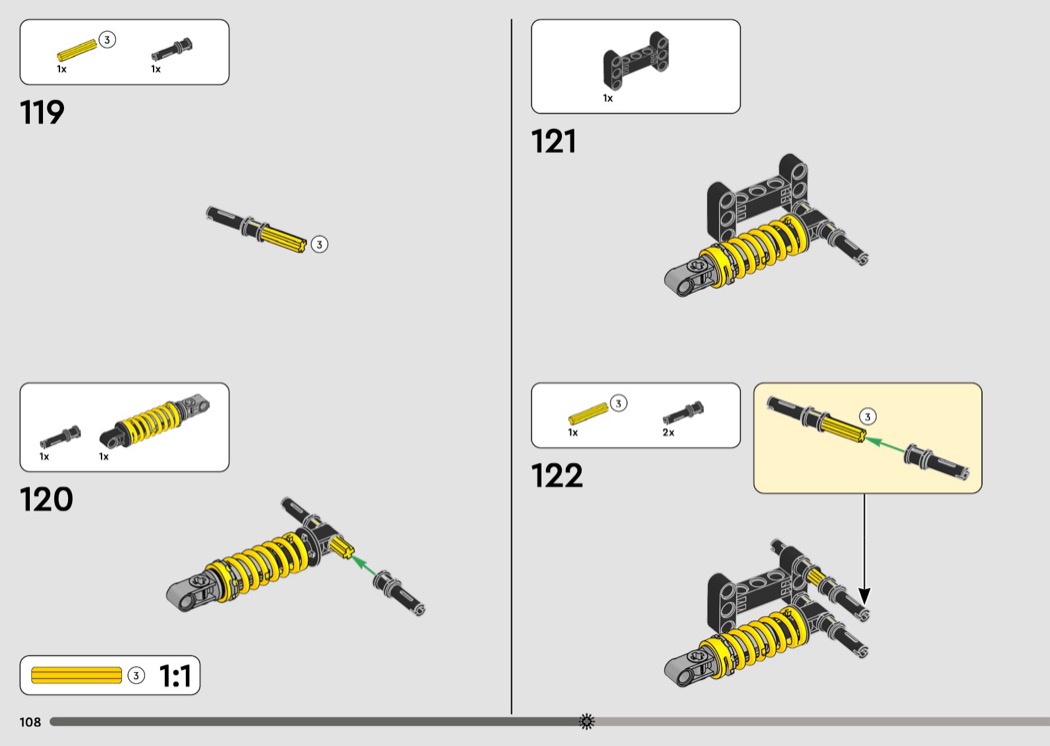 3
1x 1x

119

3

1x 1x

120

3 1:1

108

1x

121

3
1x 2x

122

3