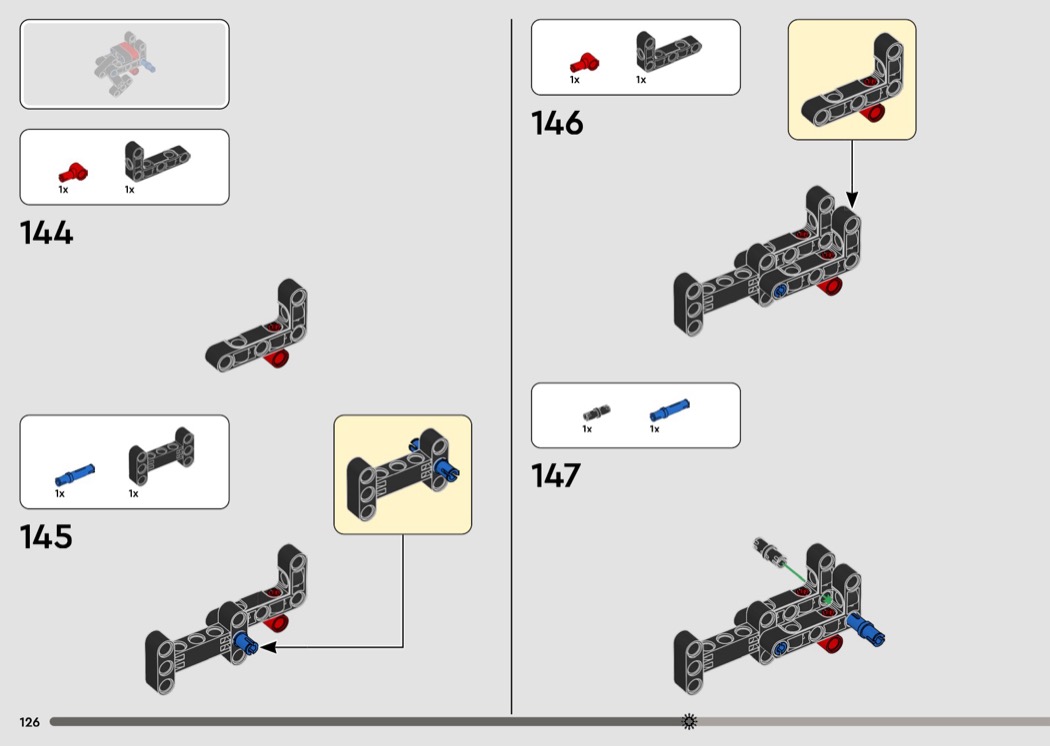 1x 1x

144

1x 1x

145

1x 1x

146

1x 1x

147

126