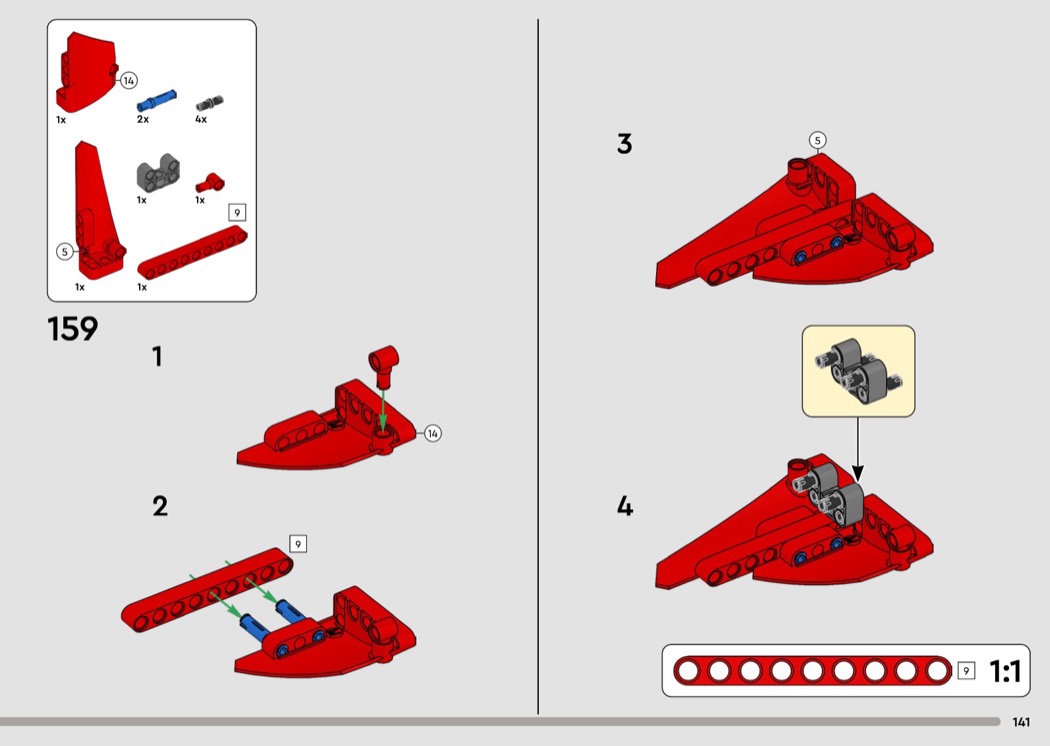 14
1x
2x
4x
1x
1x
9
5
1x
1x

159

1

14

2

9

3

5

4

9
1:1

141