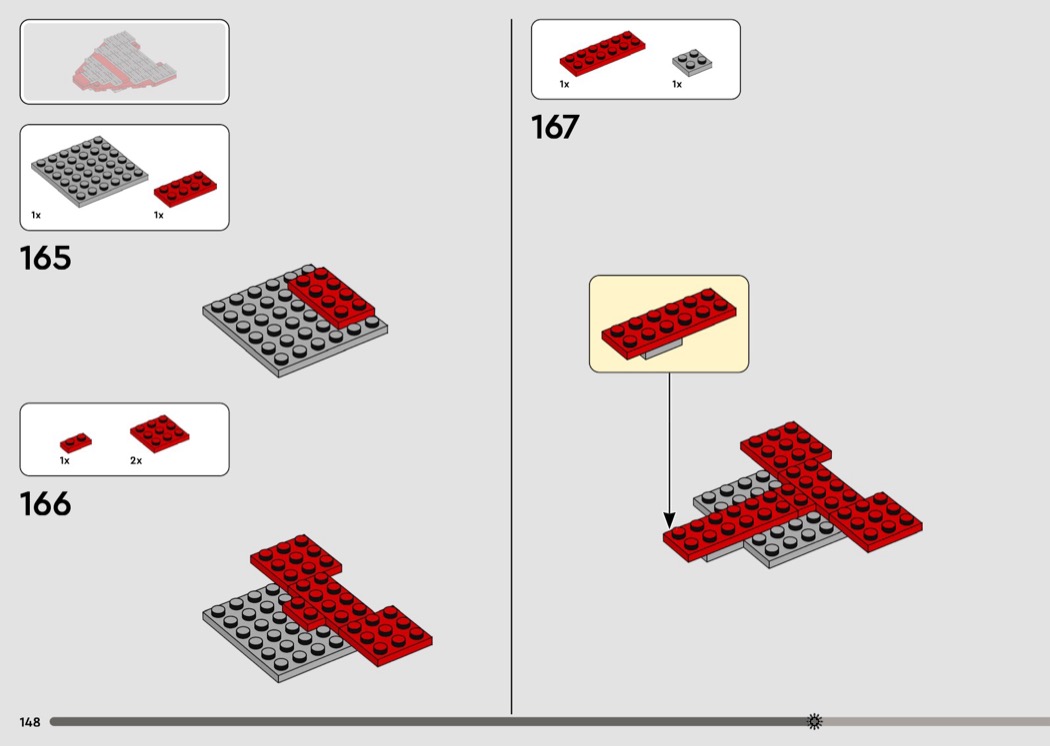 1x

1x

165

1x

2x

166

1x

1x

167

148