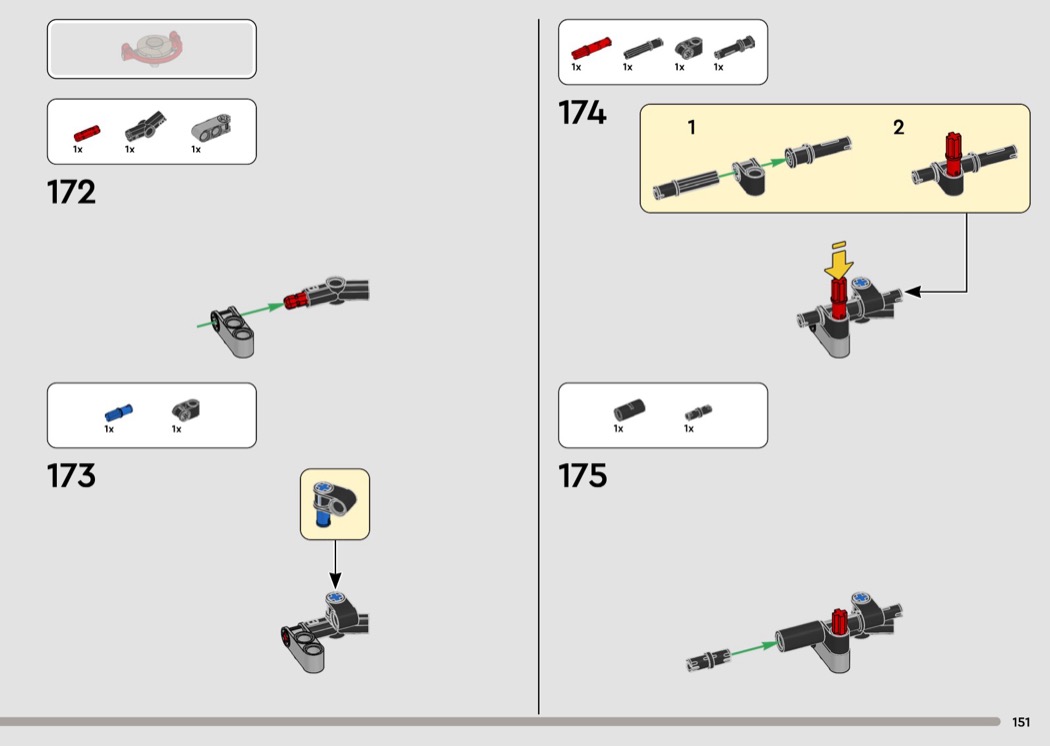 1x 1x 1x

172

1x 1x

173

1x 1x 1x 1x

174

1

2

1x 1x

175

151