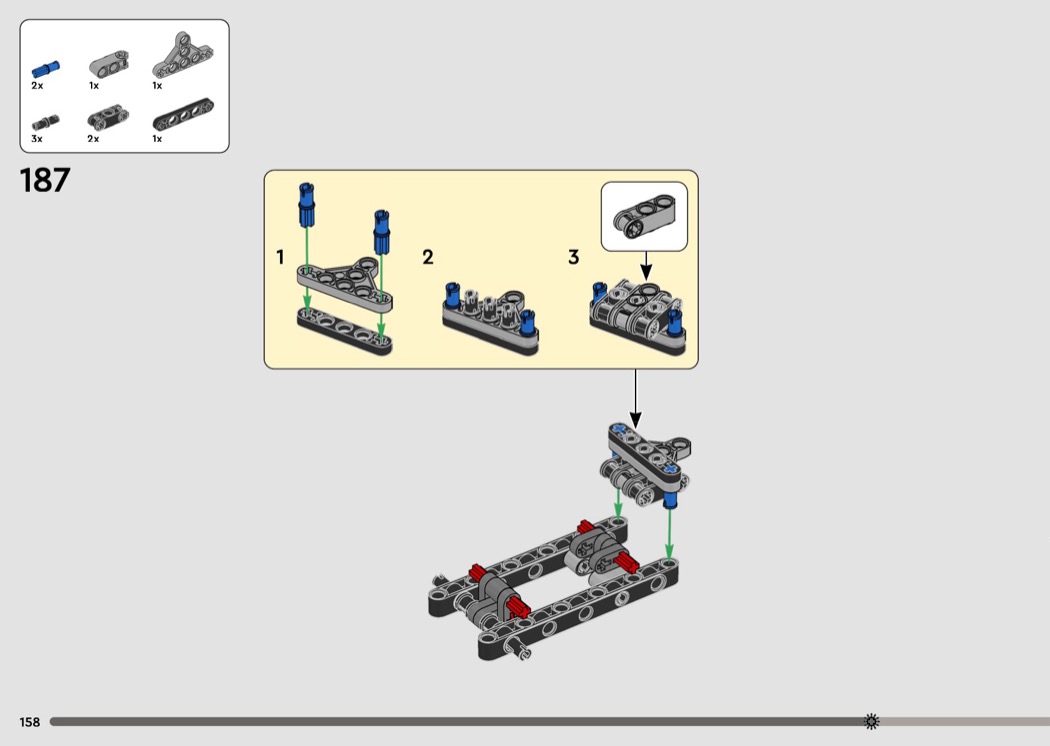 2x
1x
1x
3x
2x
1x

187

1
2
3

158