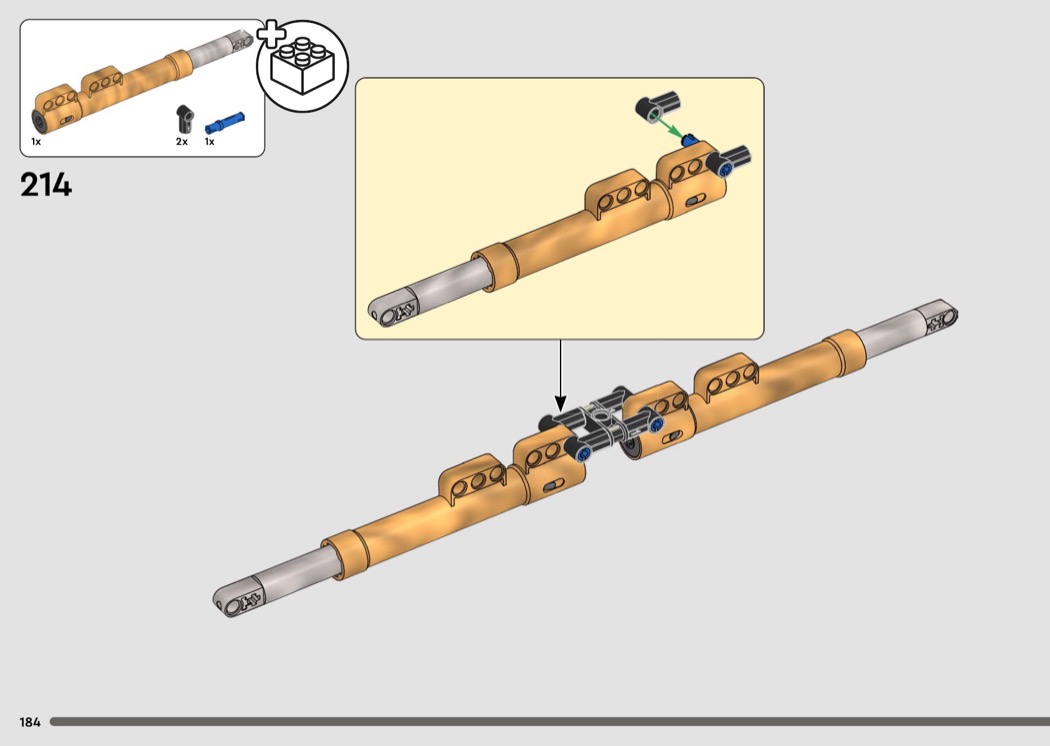 1x
2x
1x

214

184