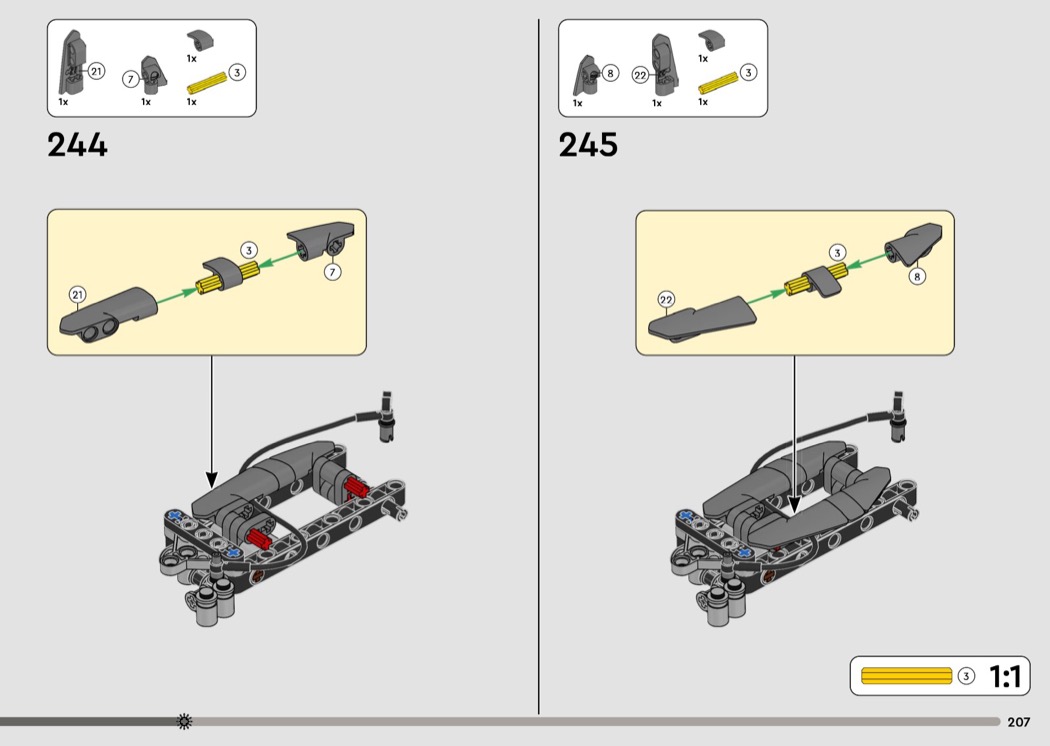 21
1x
7
1x
1x
3
1x

244

3
7
21

8
1x
22
1x
1x
3
1x

245

3
8
22

3 1:1

207