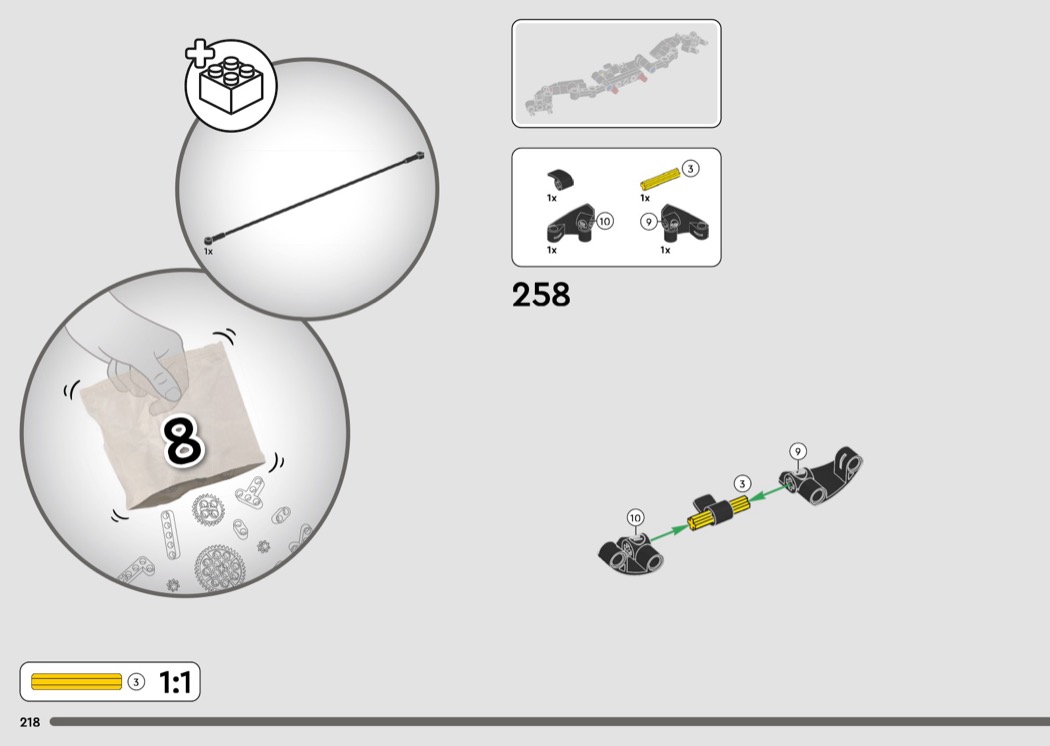 1x

8

1x

3

1x

10

1x

9

1x

258

9

3

10

3 1:1

218