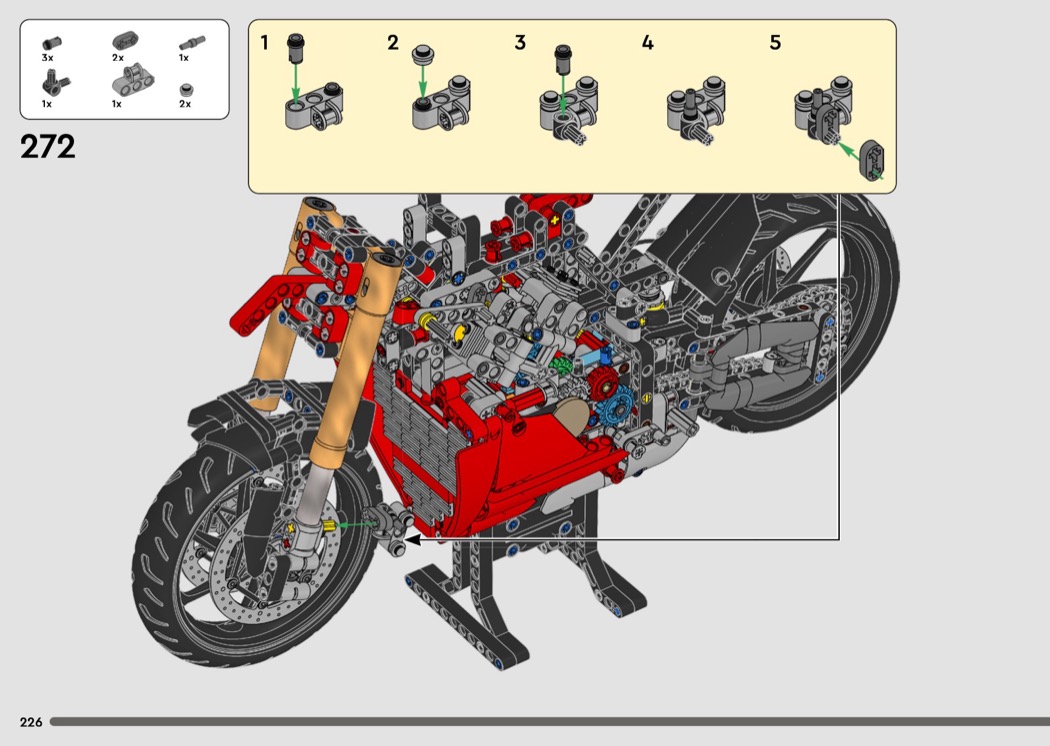 3x 2x 1x
1x 1x 2x

272

1 2 3 4 5

226