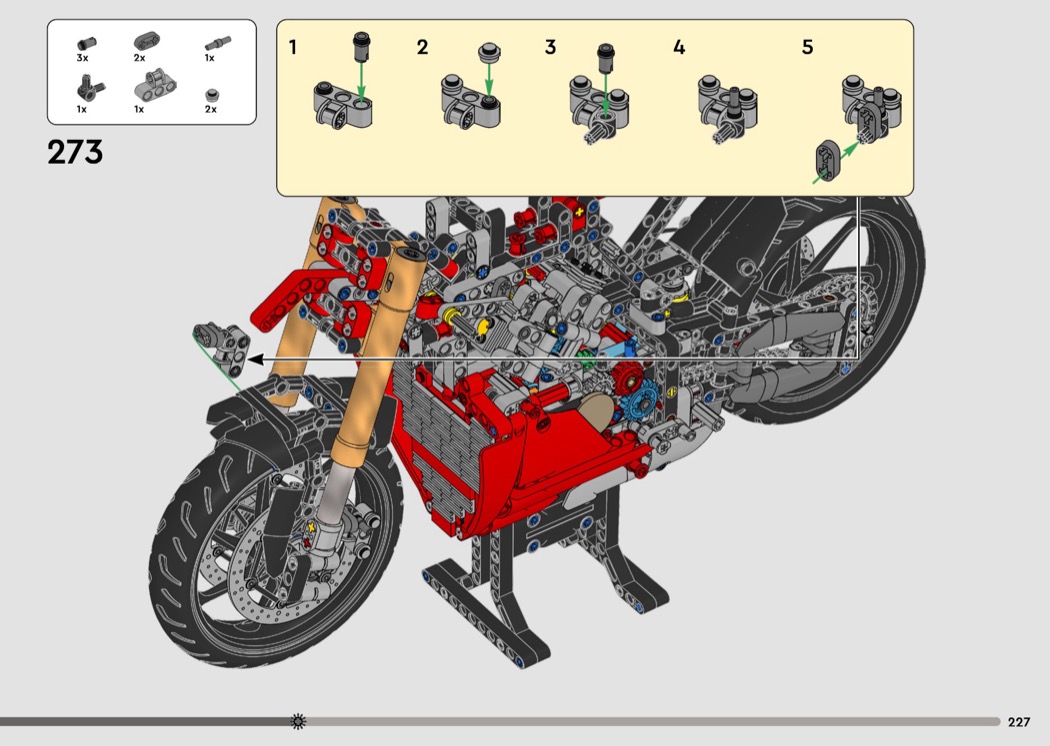 3x
2x
1x
1x
1x
2x

273

1
2
3
4
5

227