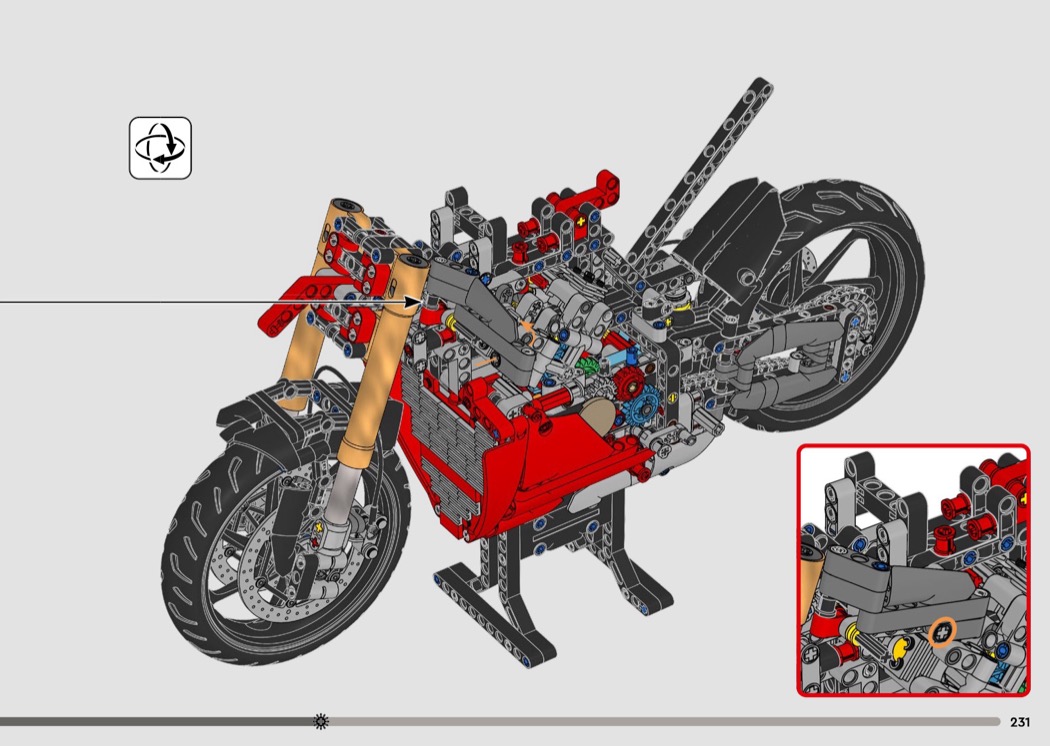 231