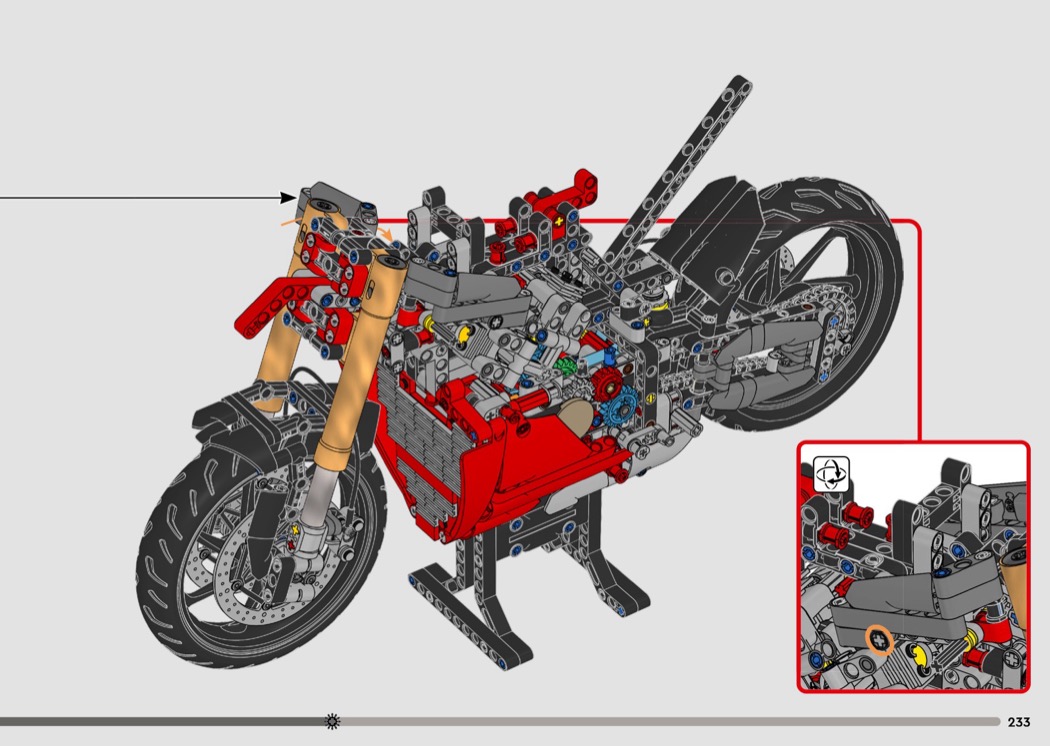 233