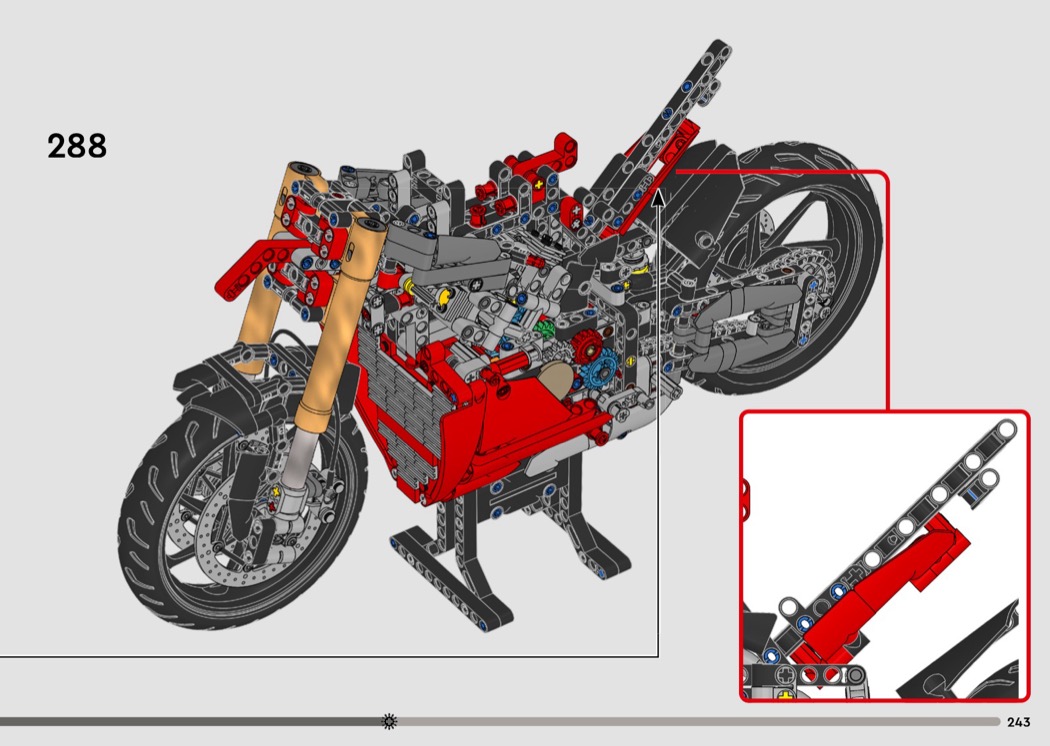 288

243