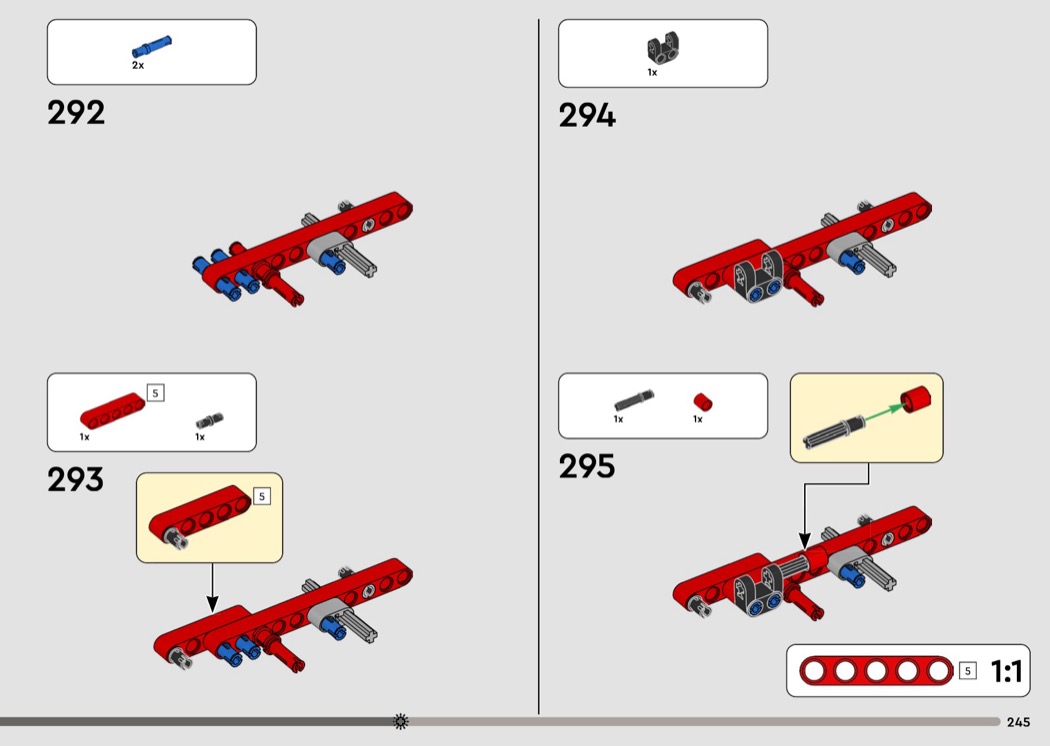 2x

292

5

1x

1x

293

5

1x

294

1x

1x

295

5

1:1

245