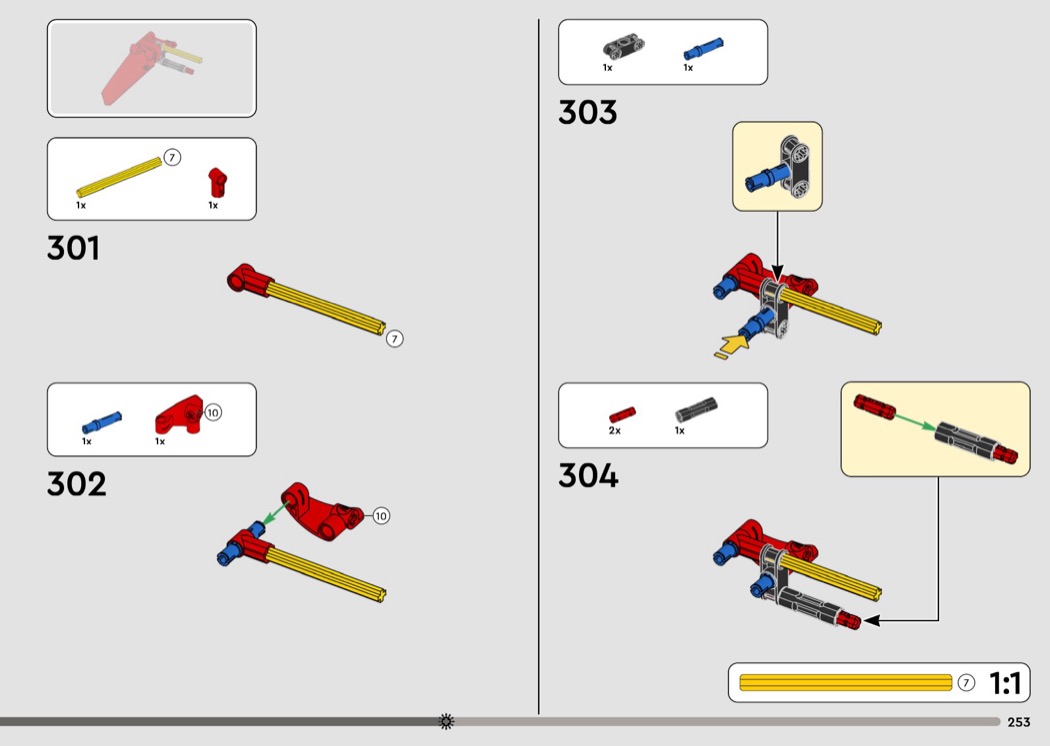 7
1x
1x

301

7

1x
1x
10

302

10

1x
1x

303

2x
1x

304

7
1:1

253