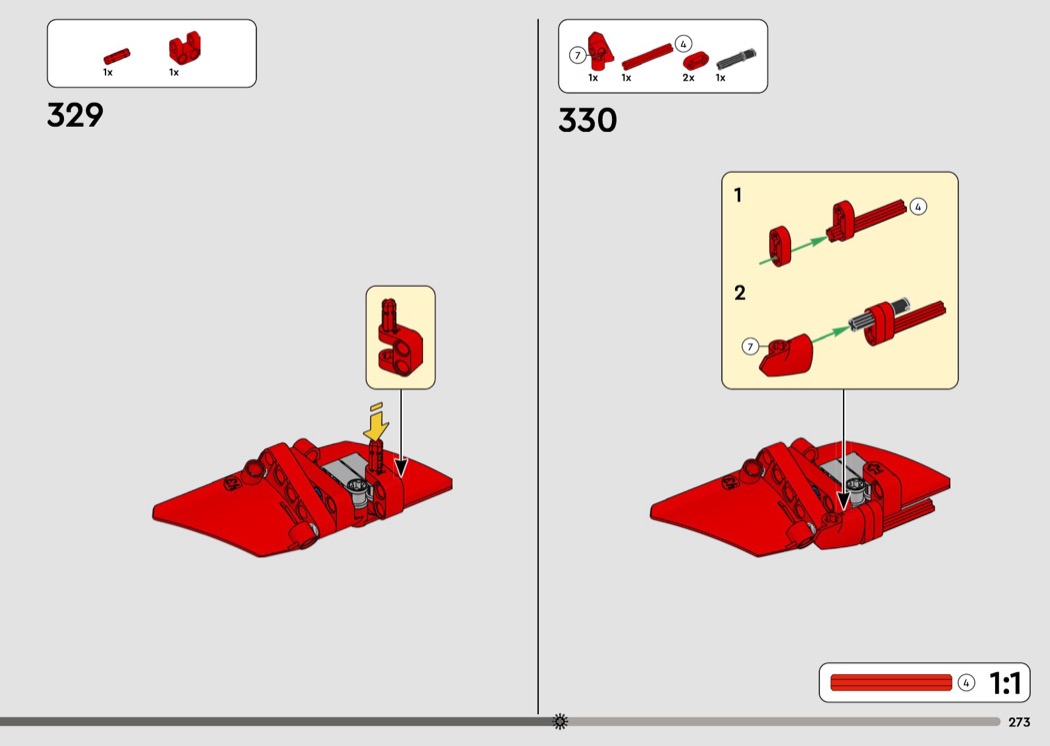 1x 1x

329

7 4
1x 1x 2x 1x

330

1
4

2
7

4 1:1

273