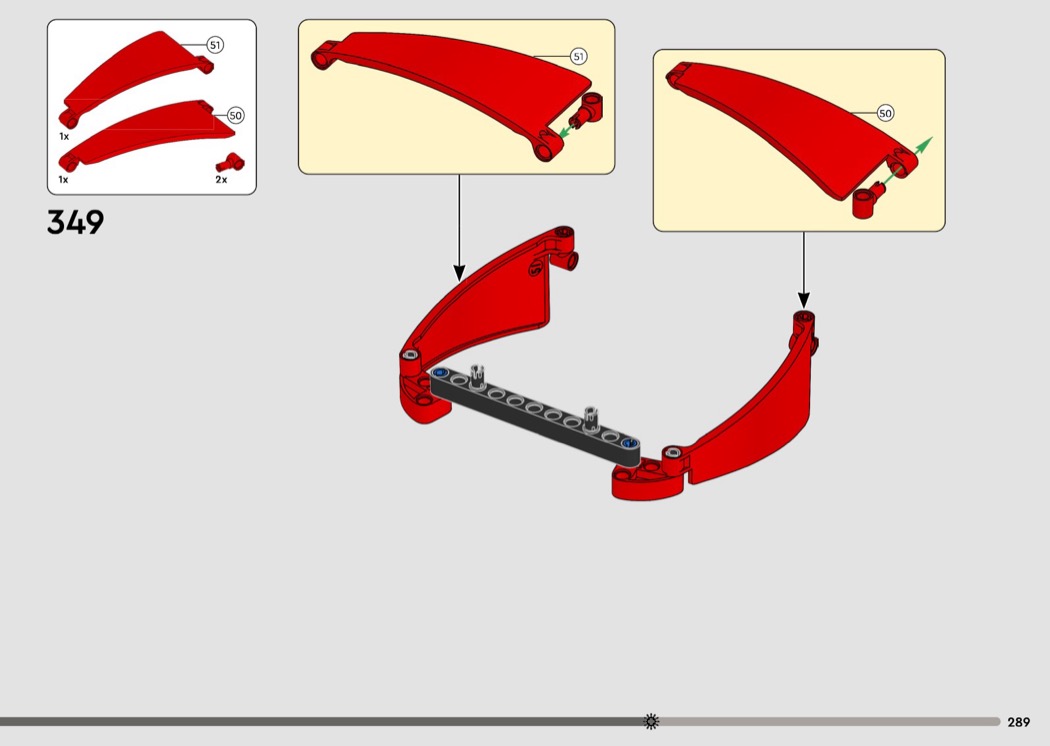 51
1x
50
1x
2x

349

51

50

289