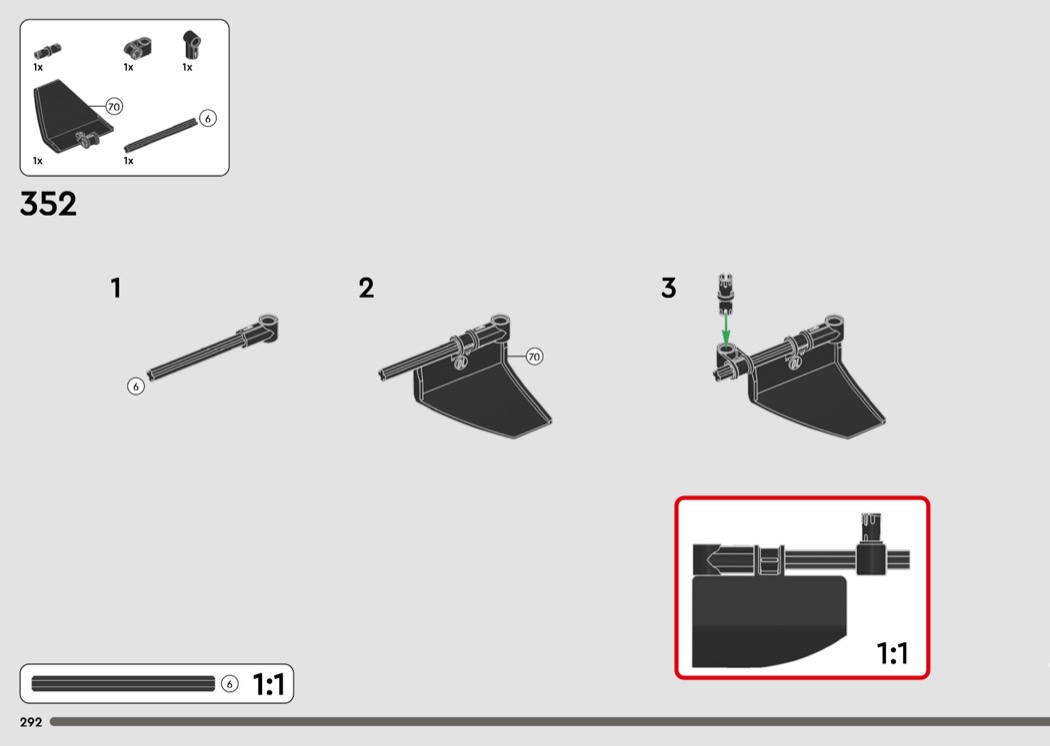 1x
1x
1x
70
6
1x
1x

352

1

6

2

70

3

1:1

6
1:1

292