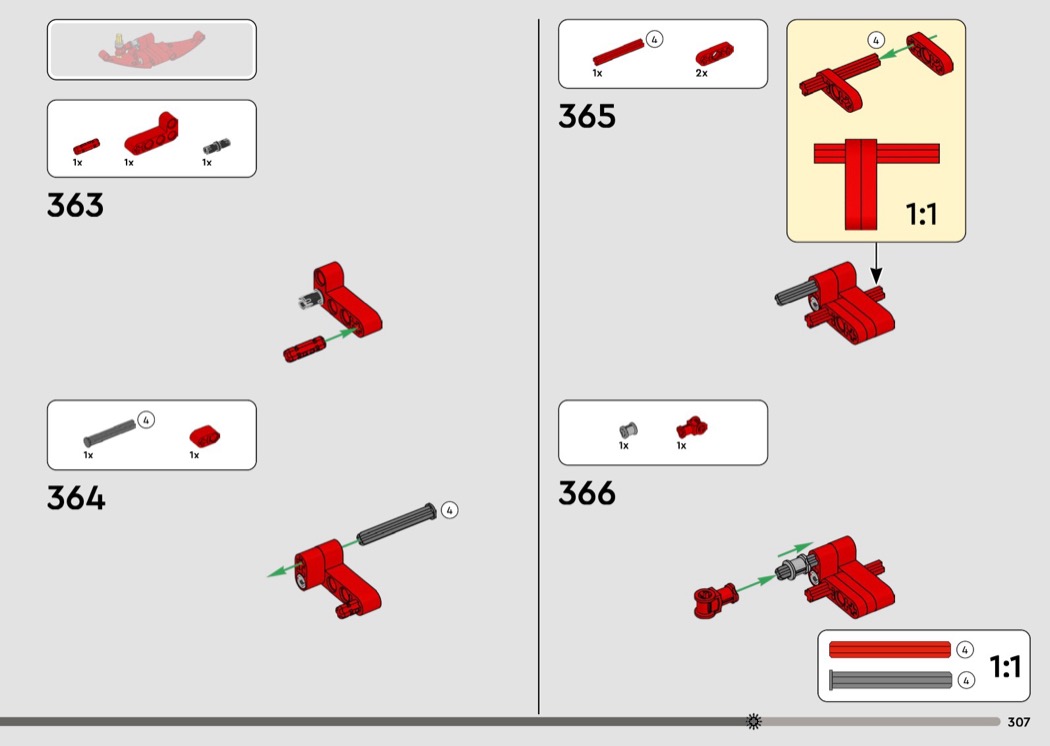 1x 1x 1x

363

4
1x 1x

364

4

4
1x 2x

365

4

1:1

1x 1x

366

4
4
1:1

307