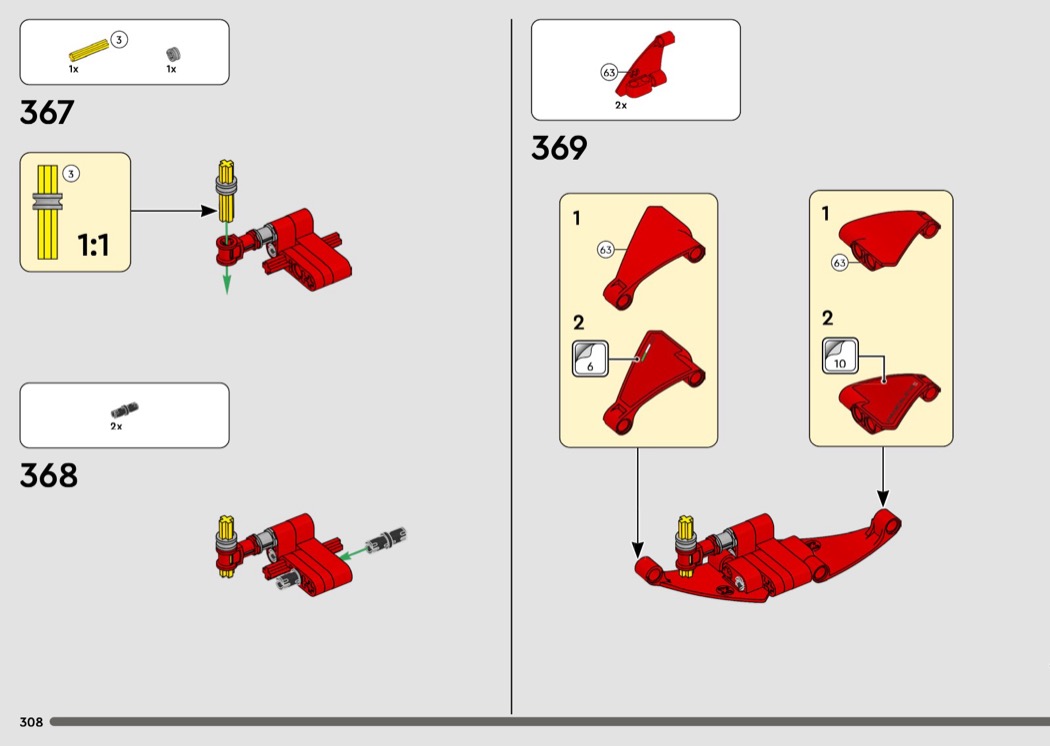 3
1x
1x

367

3
1:1

2x

368

63
2x

369

1
63
2
6

1
63
2
10

308