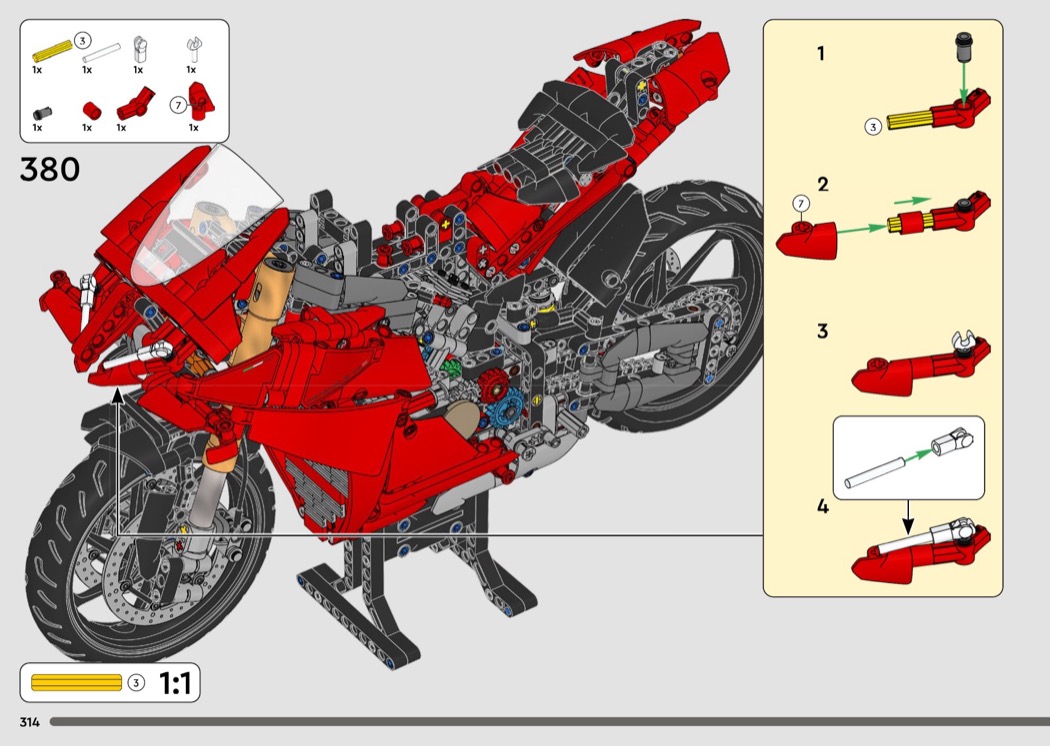 3
1x
1x
1x
1x
1x
1x
1x
7
1x

380

1
3
2
7
3
4

3 1:1

314