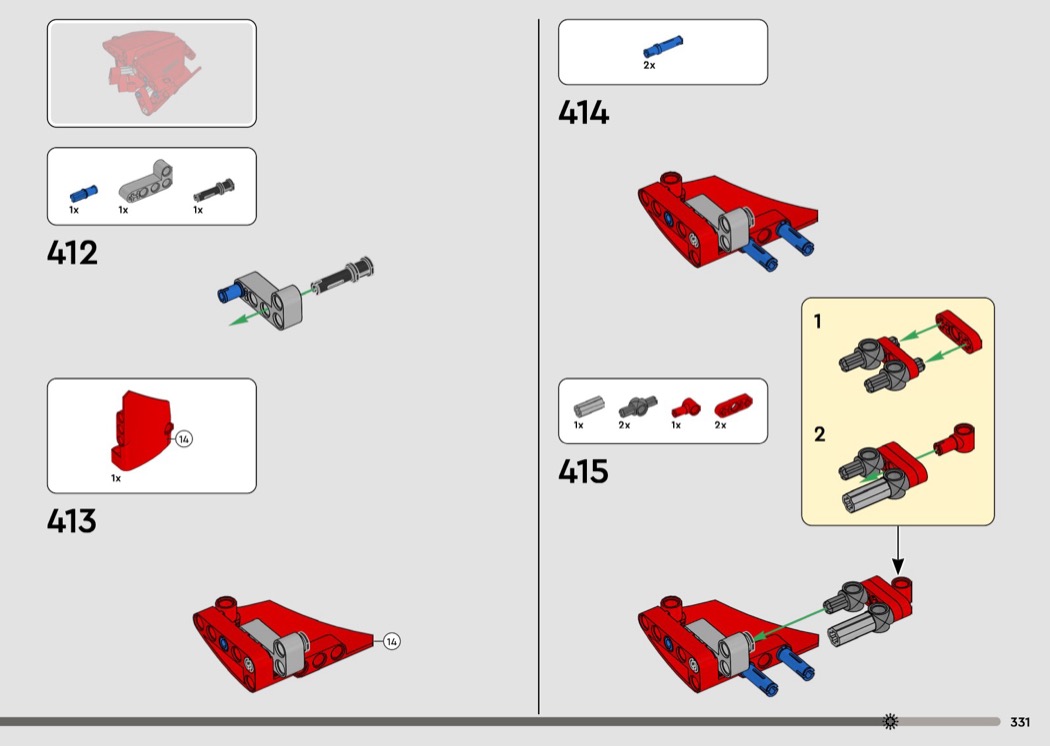 1x 1x 1x

412

14

1x

413

14

2x

414

1x 2x 1x 2x

415

1

2

331