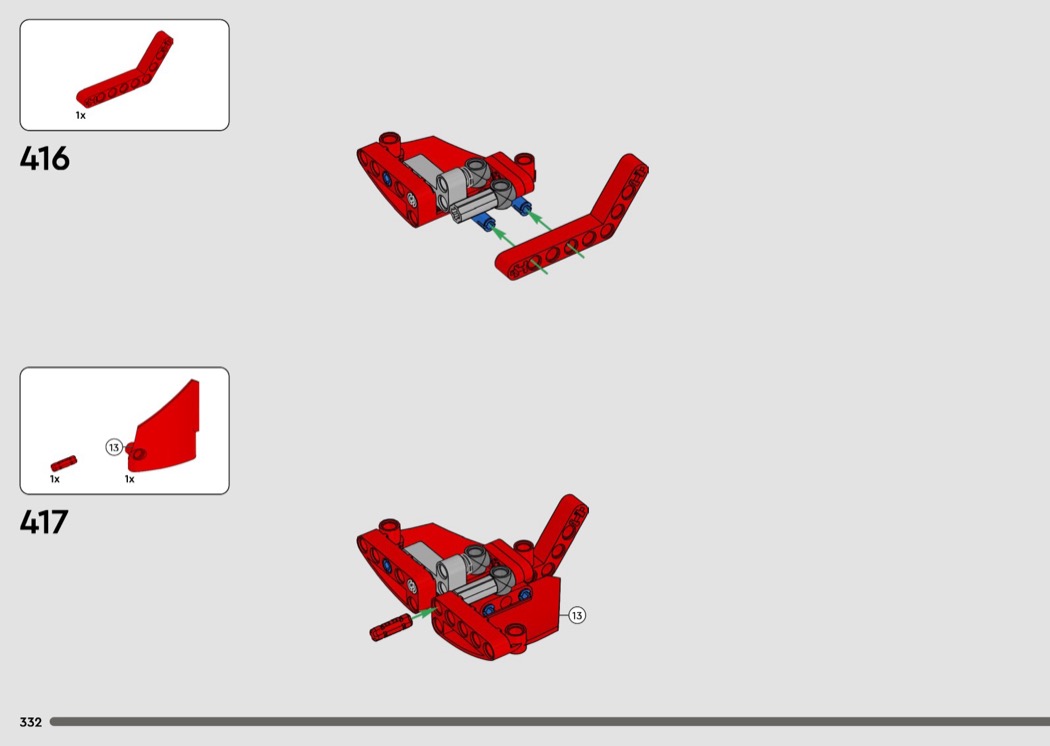 1x

416

13
1x
1x

417

13

332