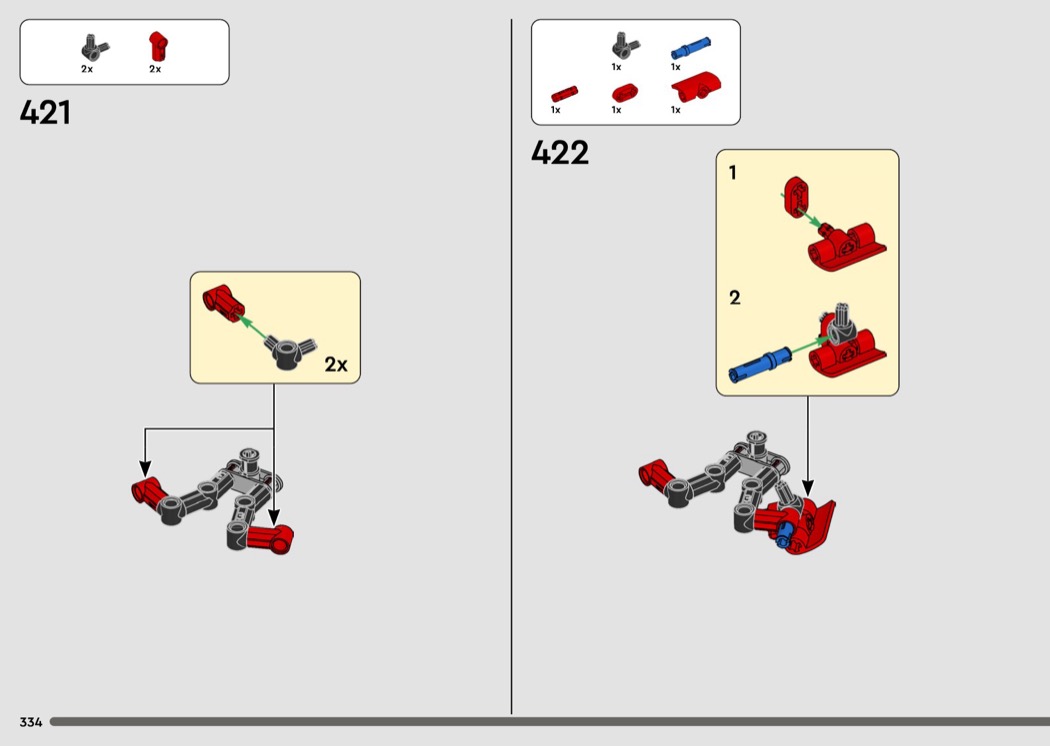 2x 2x

421

2x

1x 1x

1x 1x 1x

422

1

2

334