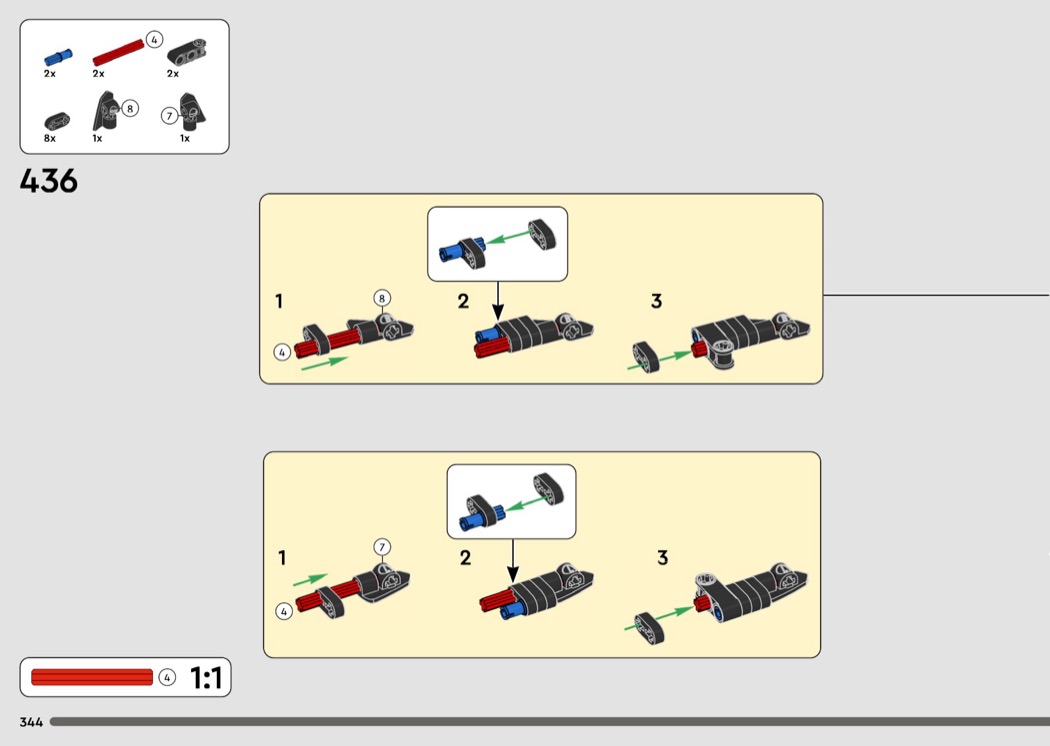 4
2x
2x
2x
8
7
8x
1x
1x

436

1
8
4
2
3

1
7
4
2
3

4 1:1

344