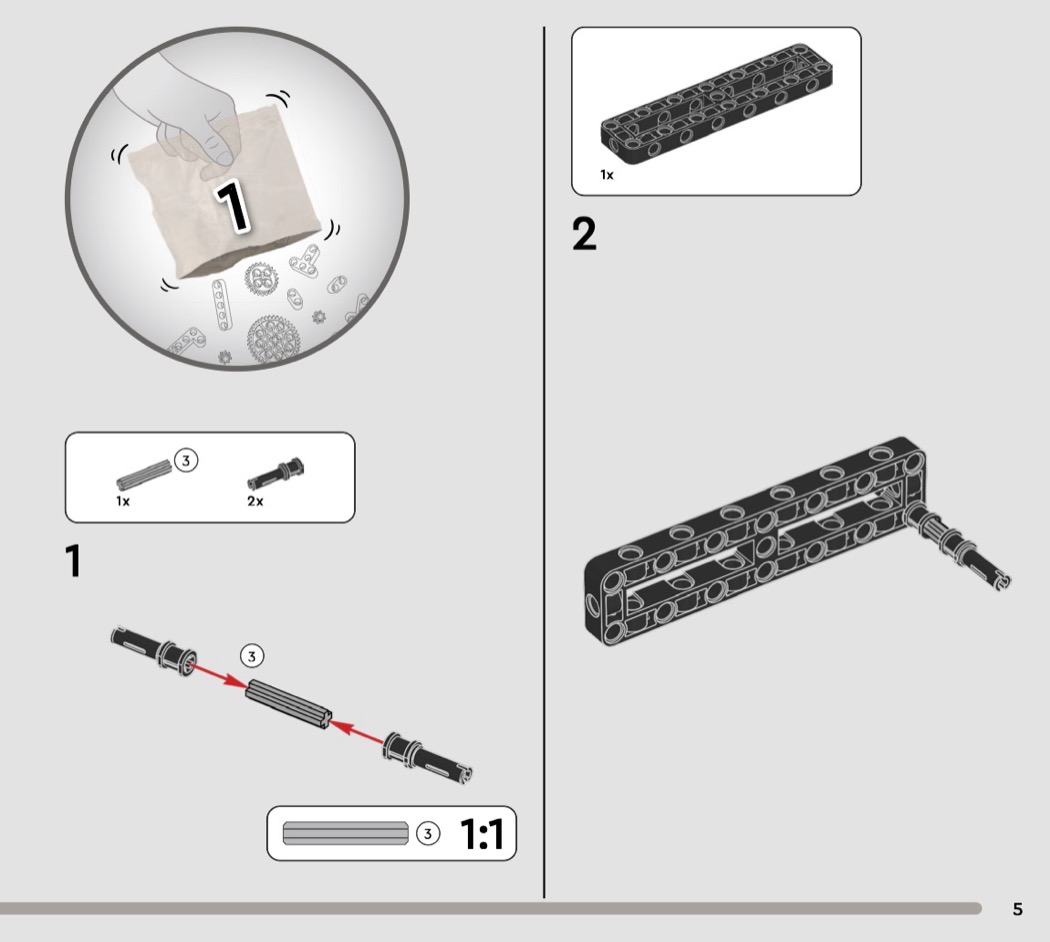 1

3
1x
2x

1

3

3 1:1

1x

2

5