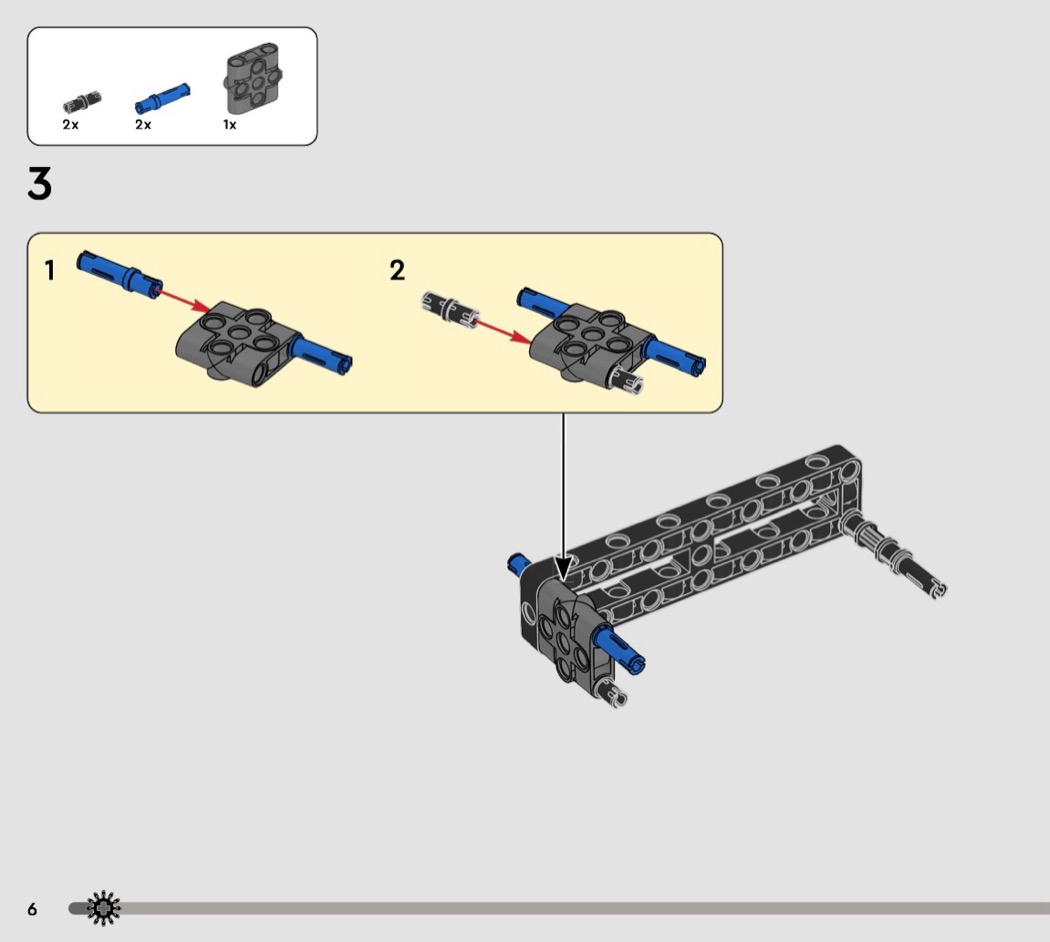 2x 2x 1x

3

1

2

6