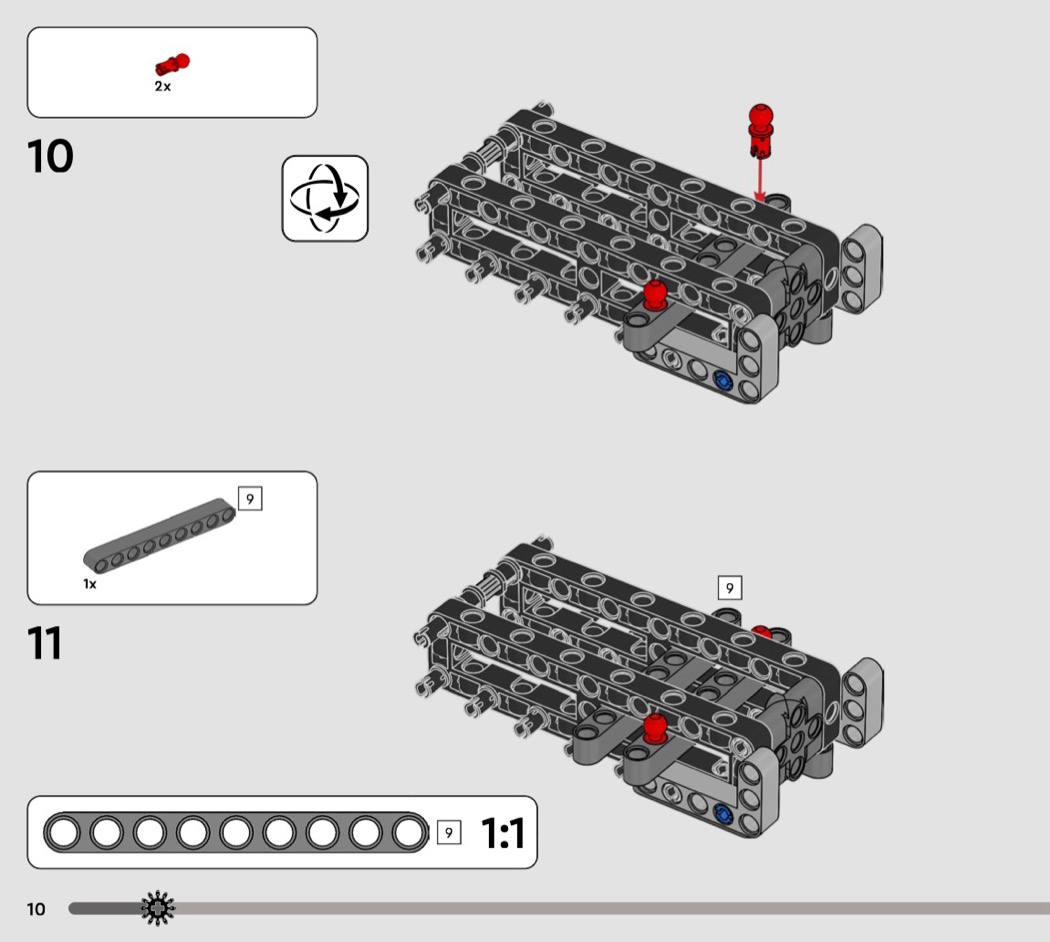 2x

10

9

1x

11

9

9 1:1

10