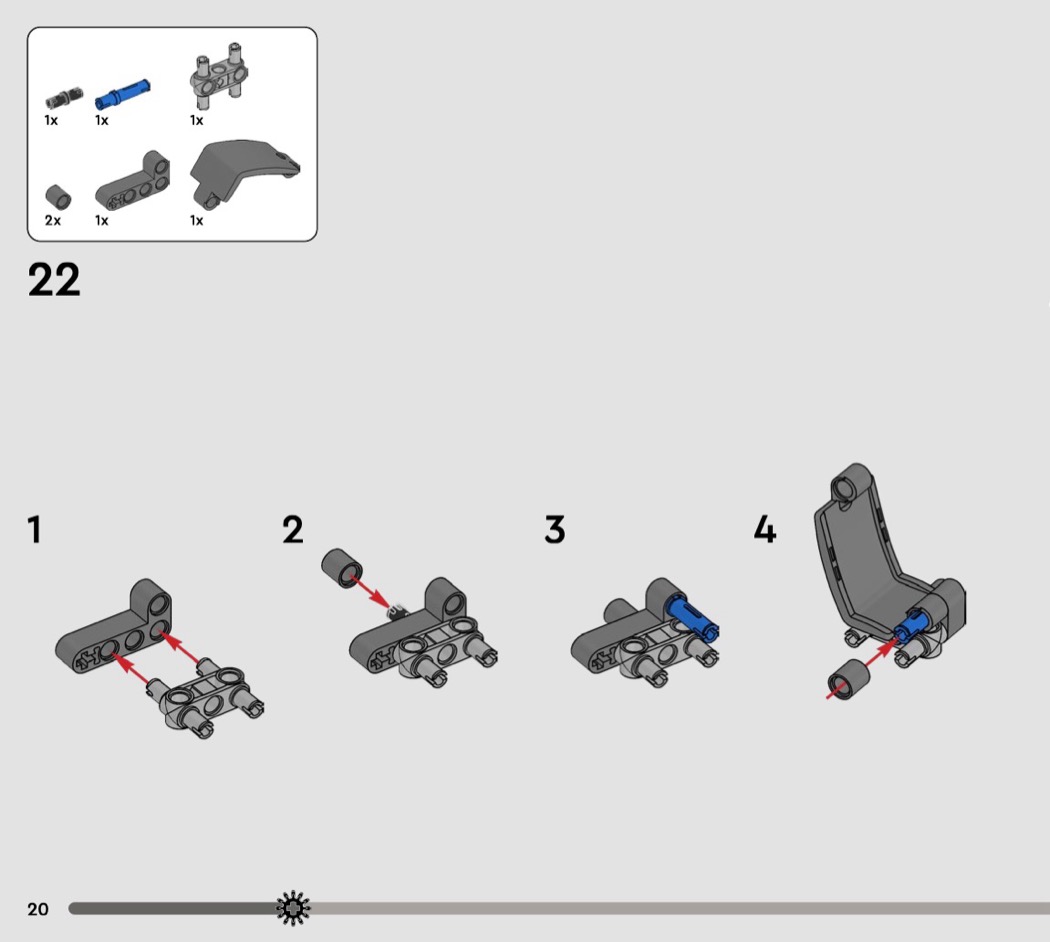 1x 1x 1x

2x 1x 1x

22

1

2

3

4

20