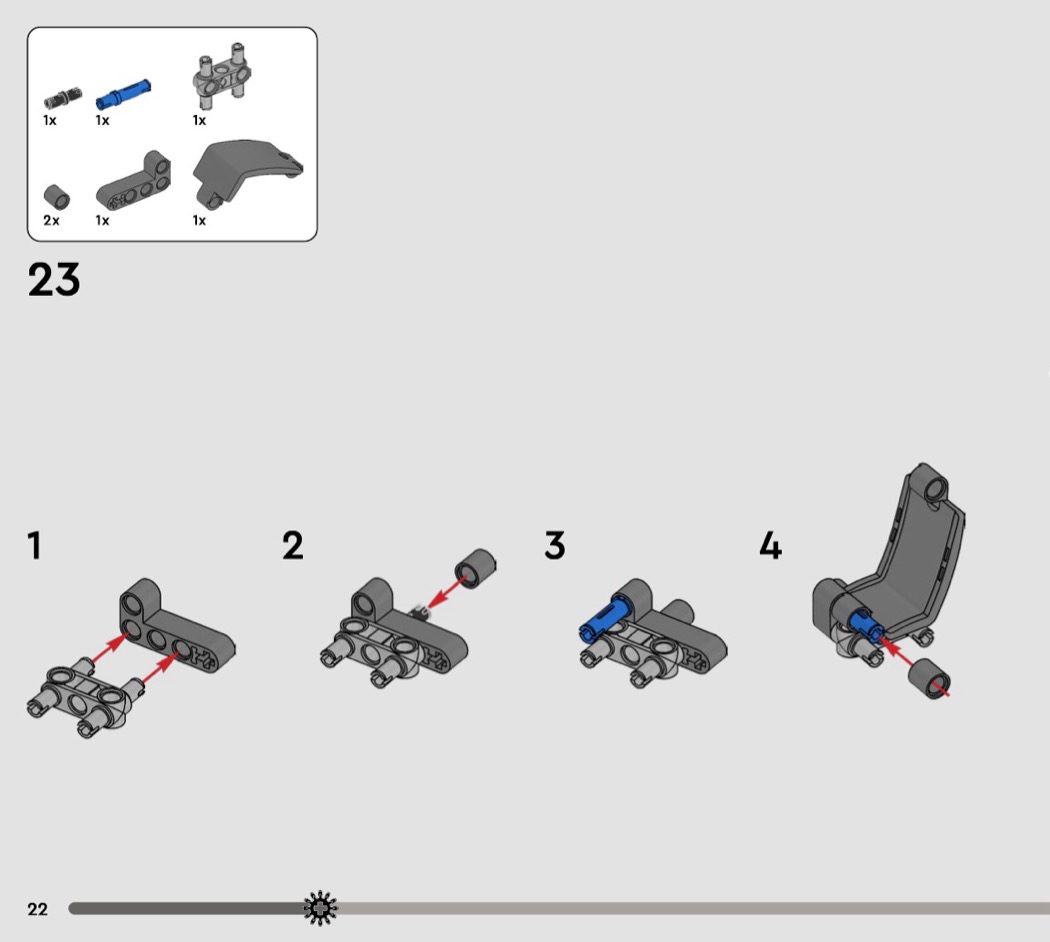 1x
1x
1x
2x
1x
1x

23

1

2

3

4

22