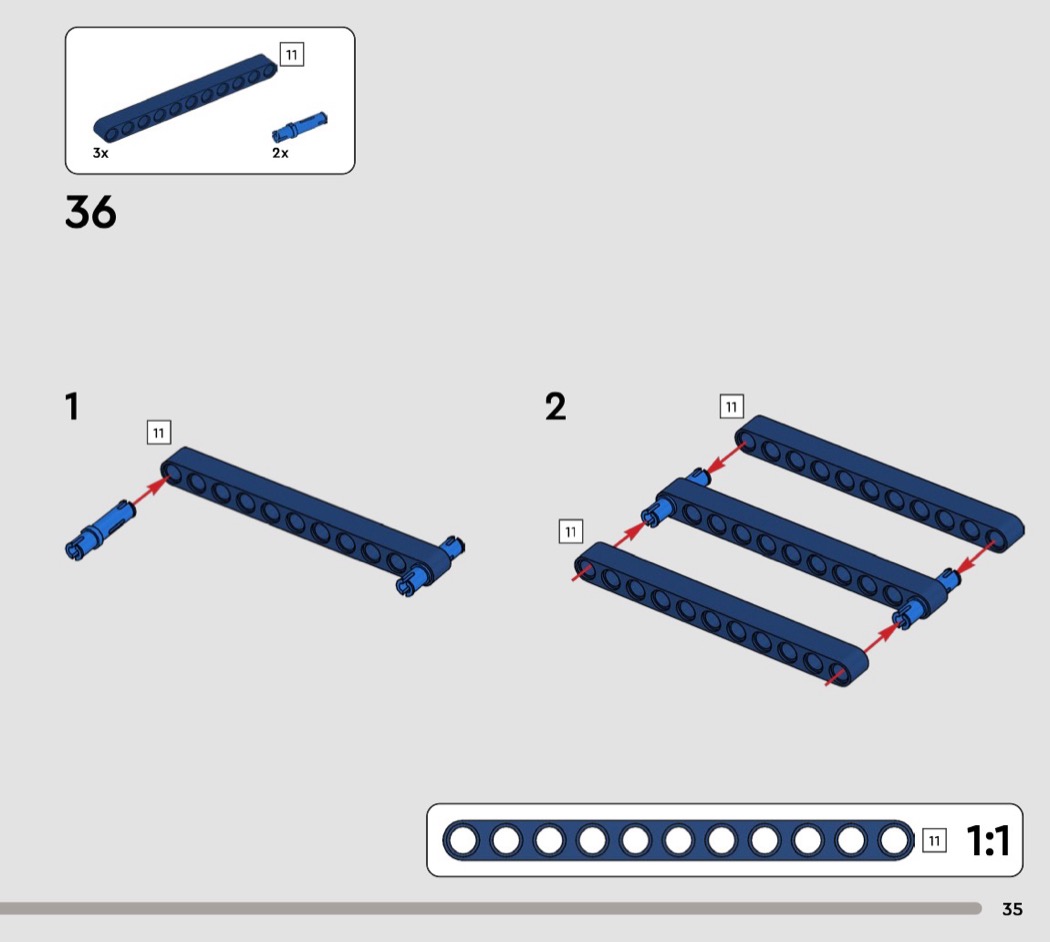 11
3x
2x

36

1
11

2
11
11

11 1:1

35