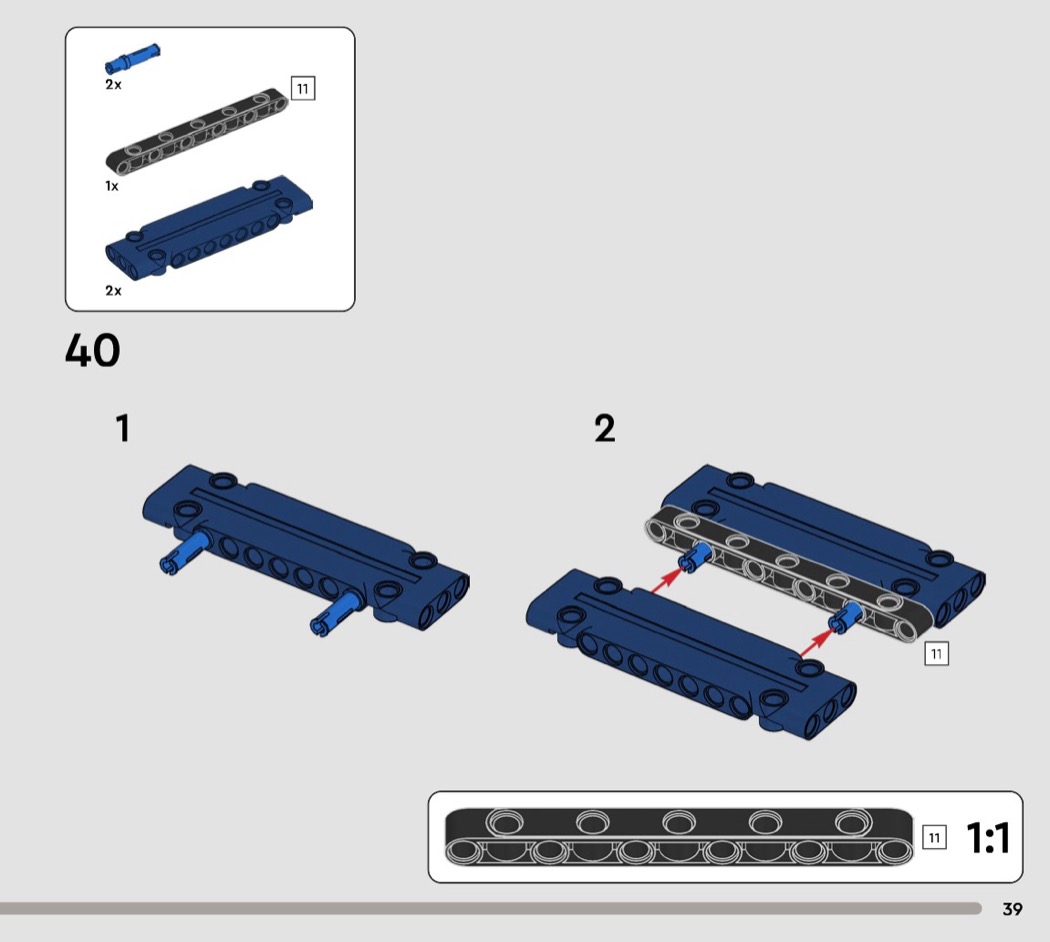 2x

11

1x

2x

40

1

2

11

11 1:1

39