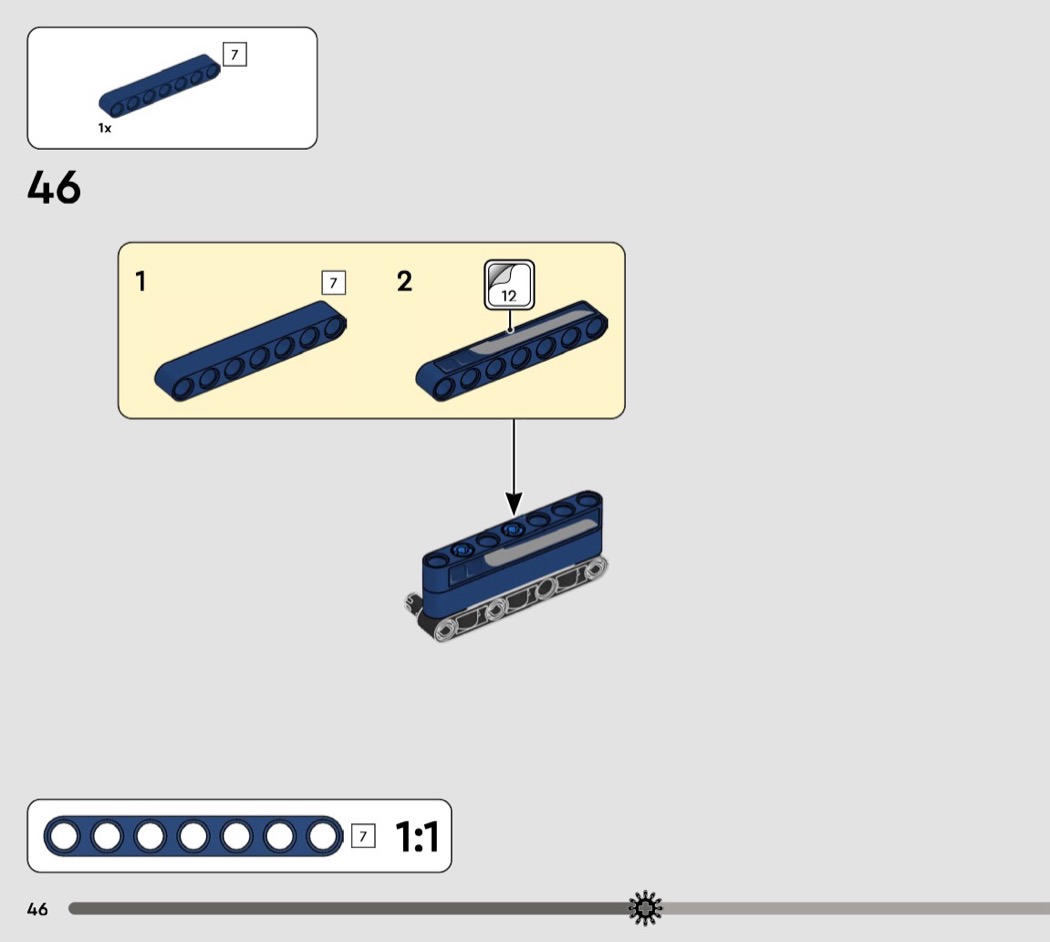 7
1x

46

1
7
2
12

7
1:1

46