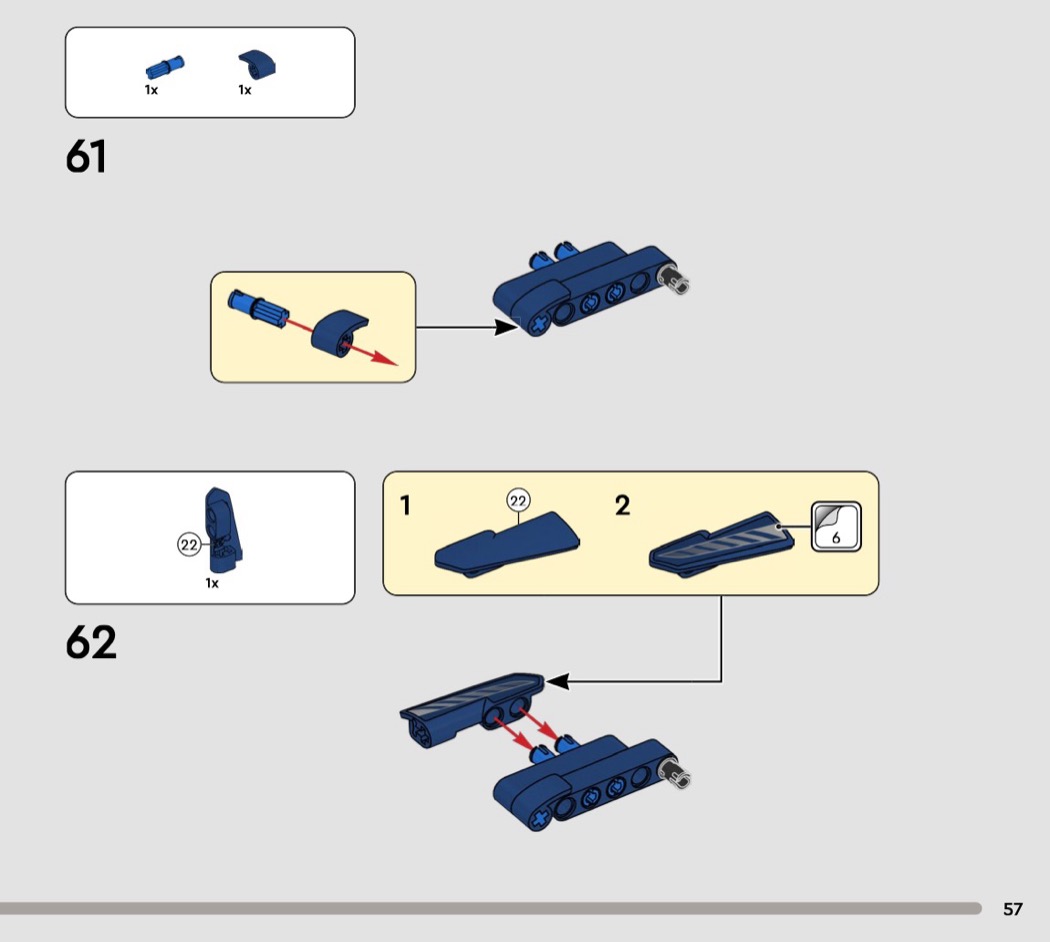 1x 1x

61

22

1x

62

1 22 2 6

57