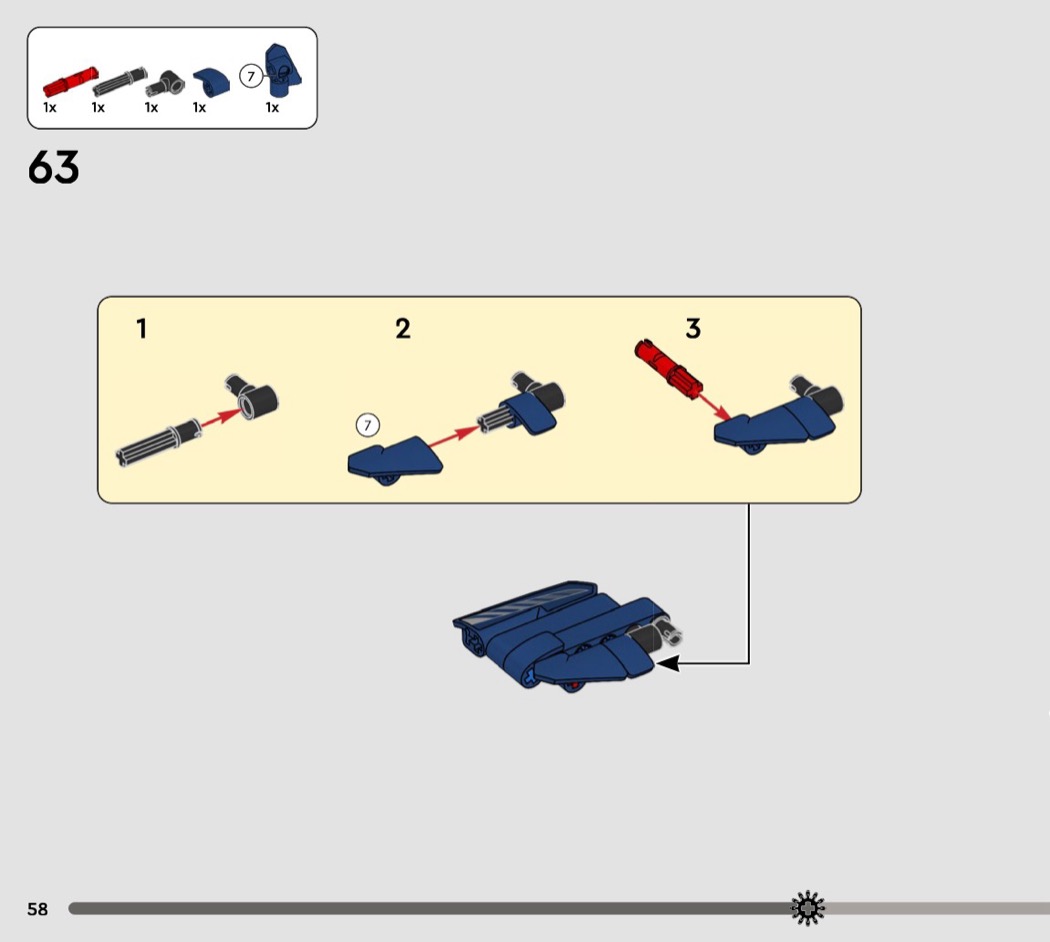 1x 1x 1x 1x 7 1x

63

1

2

7

3

58