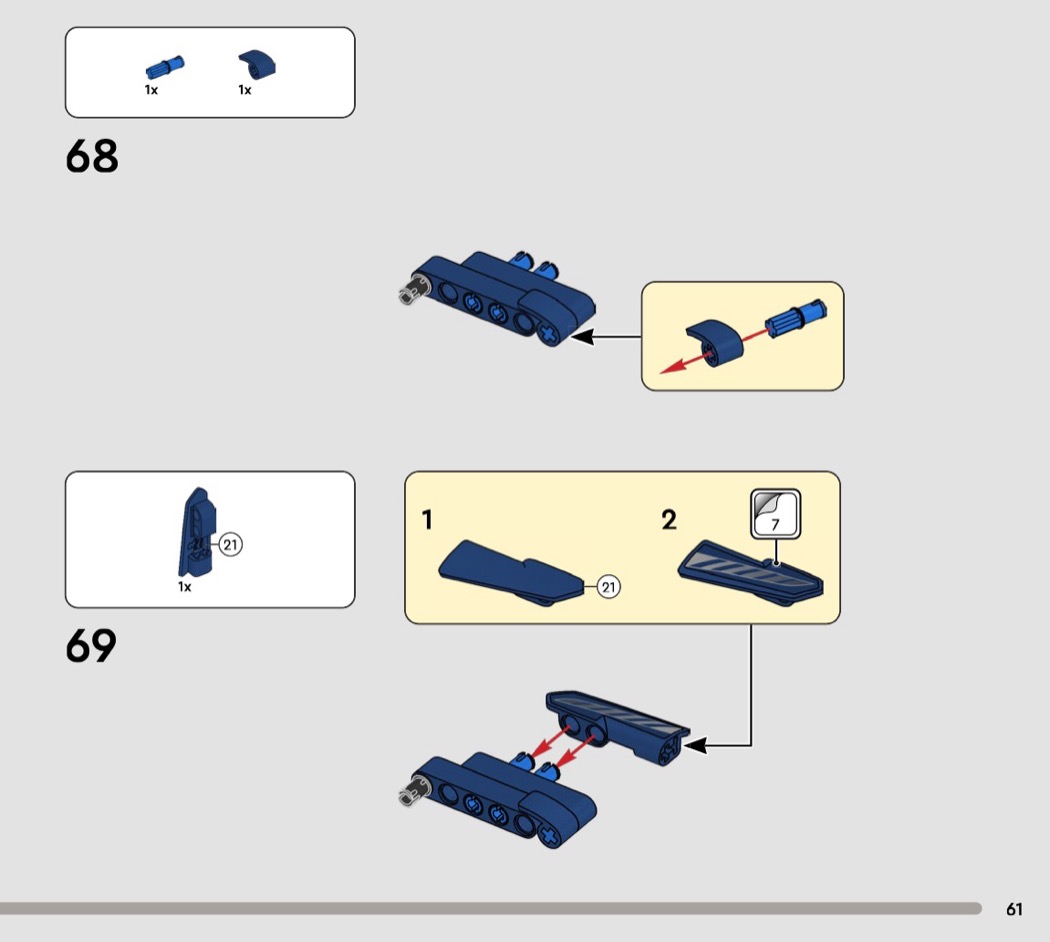 1x 1x

68

21
1x

69

1

21

2

7

61