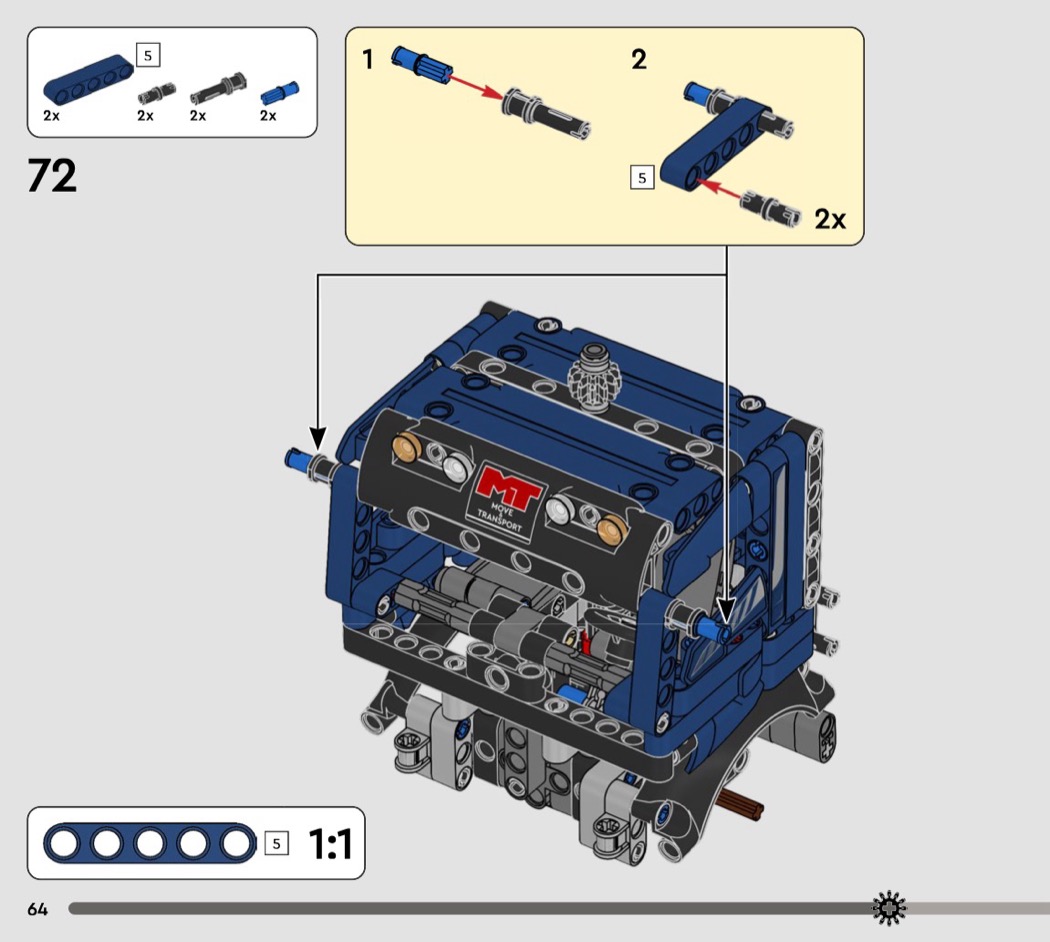 5
2x 2x 2x 2x

72

1

2

5

2x

MT
MOVE & TRANSPORT

5 1:1

64