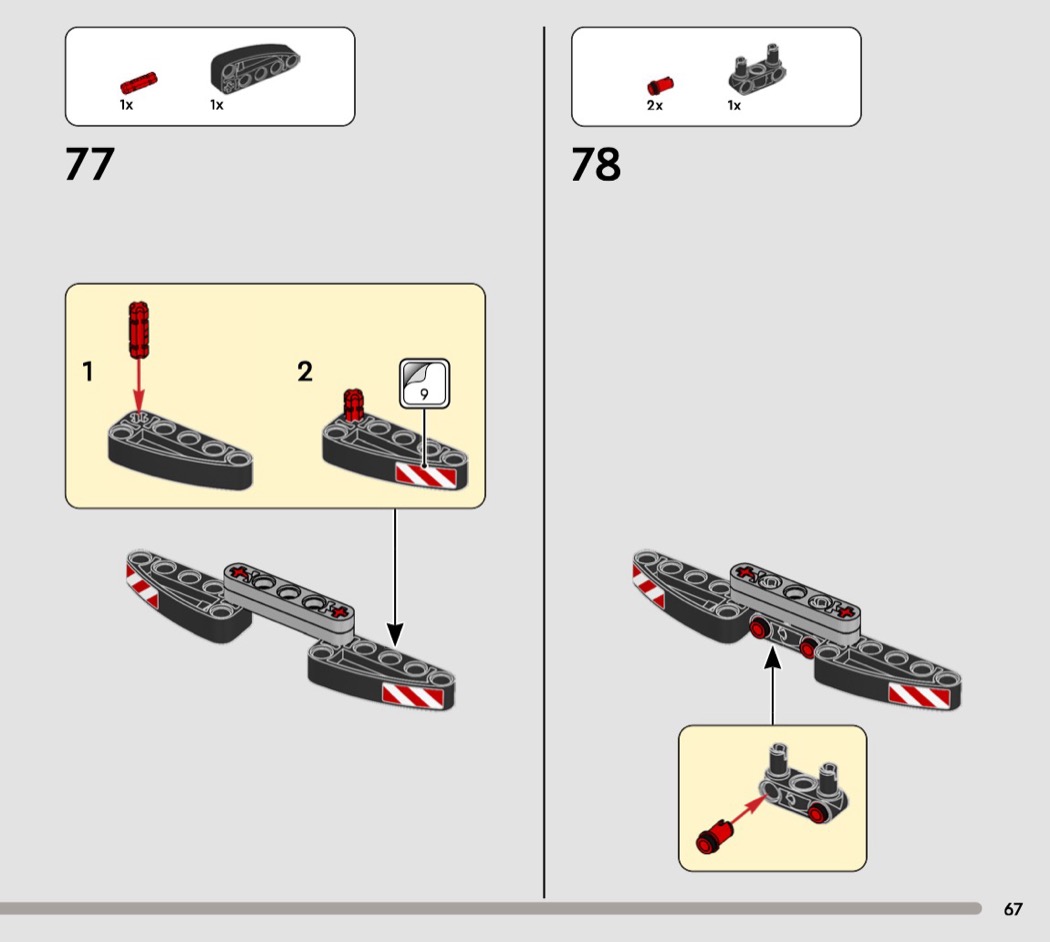 1x 1x

77

1

2

9

2x 1x

78

67