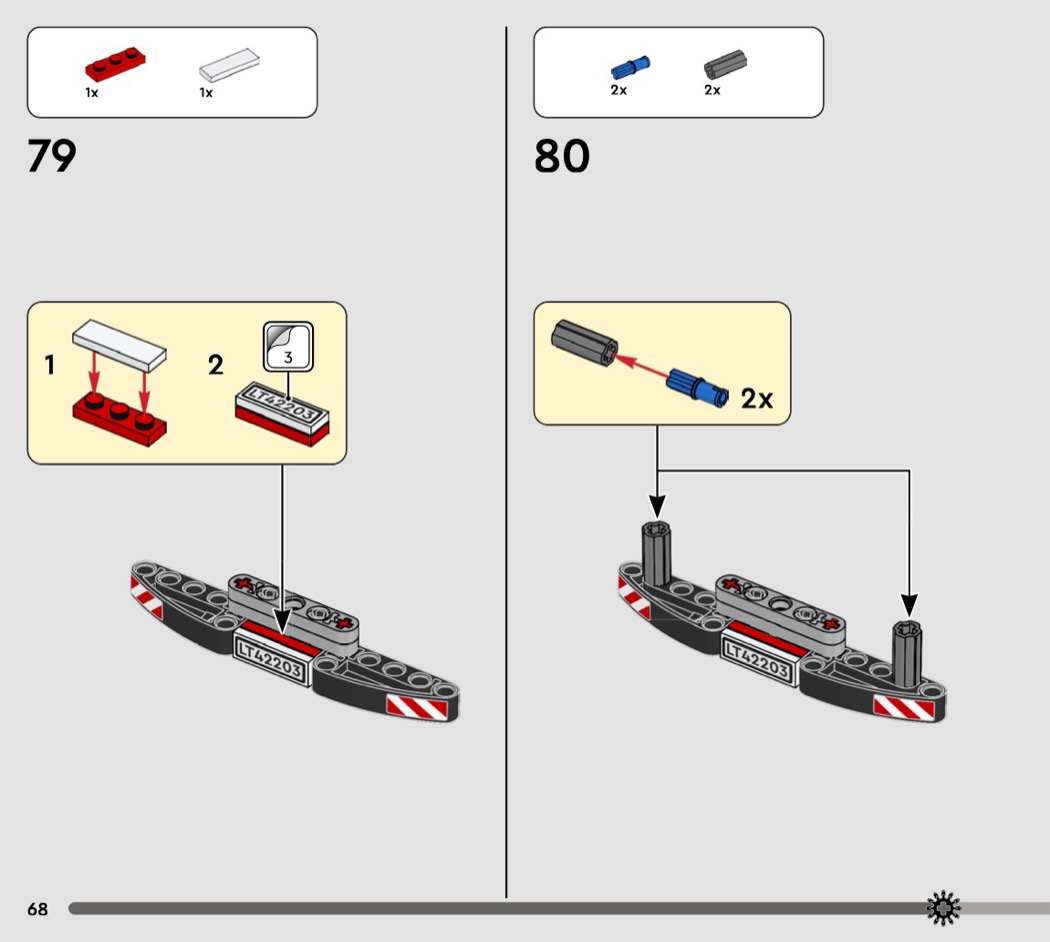 1x 1x

79

1

2

3

LT42203

LT42203

2x 2x

80

2x

LT42203

68