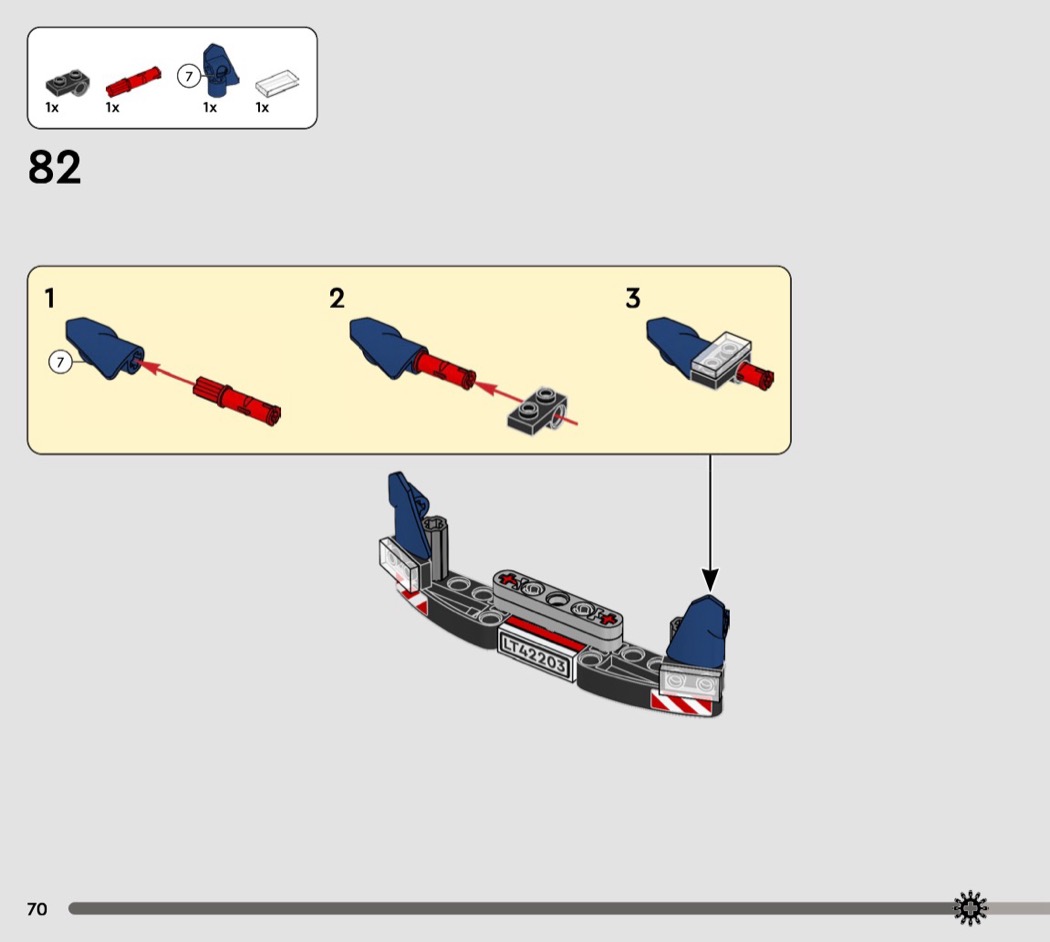 1x 1x 7 1x 1x

82

1

7

2

3

LT42203

70