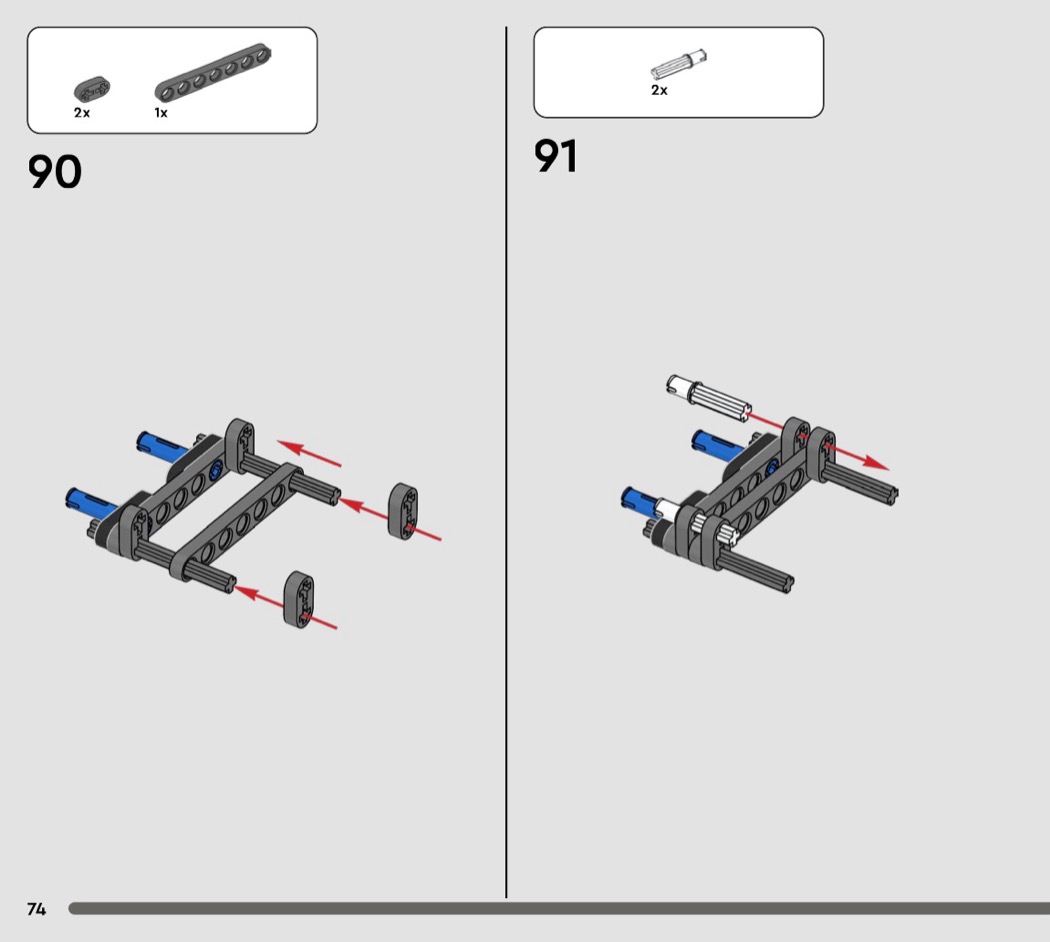 2x
1x

90

2x

91

74