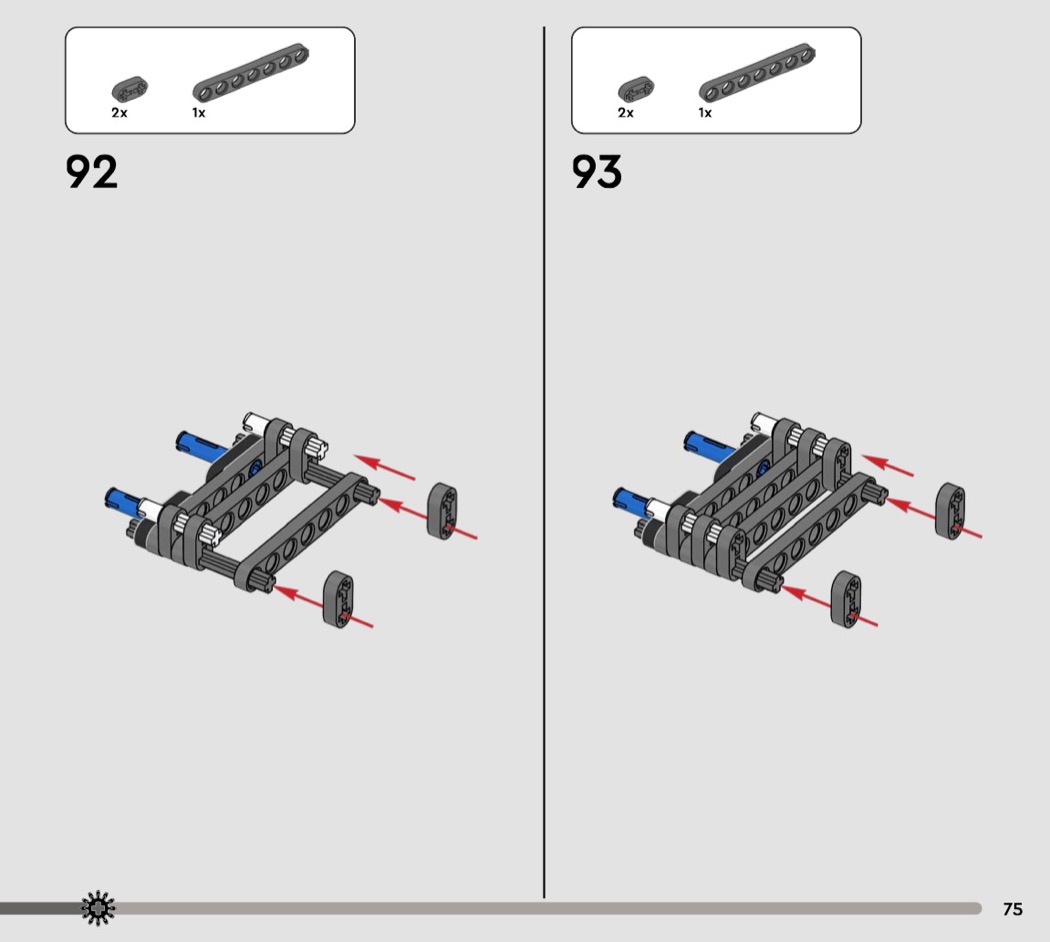 2x 1x

92

2x 1x

93

75