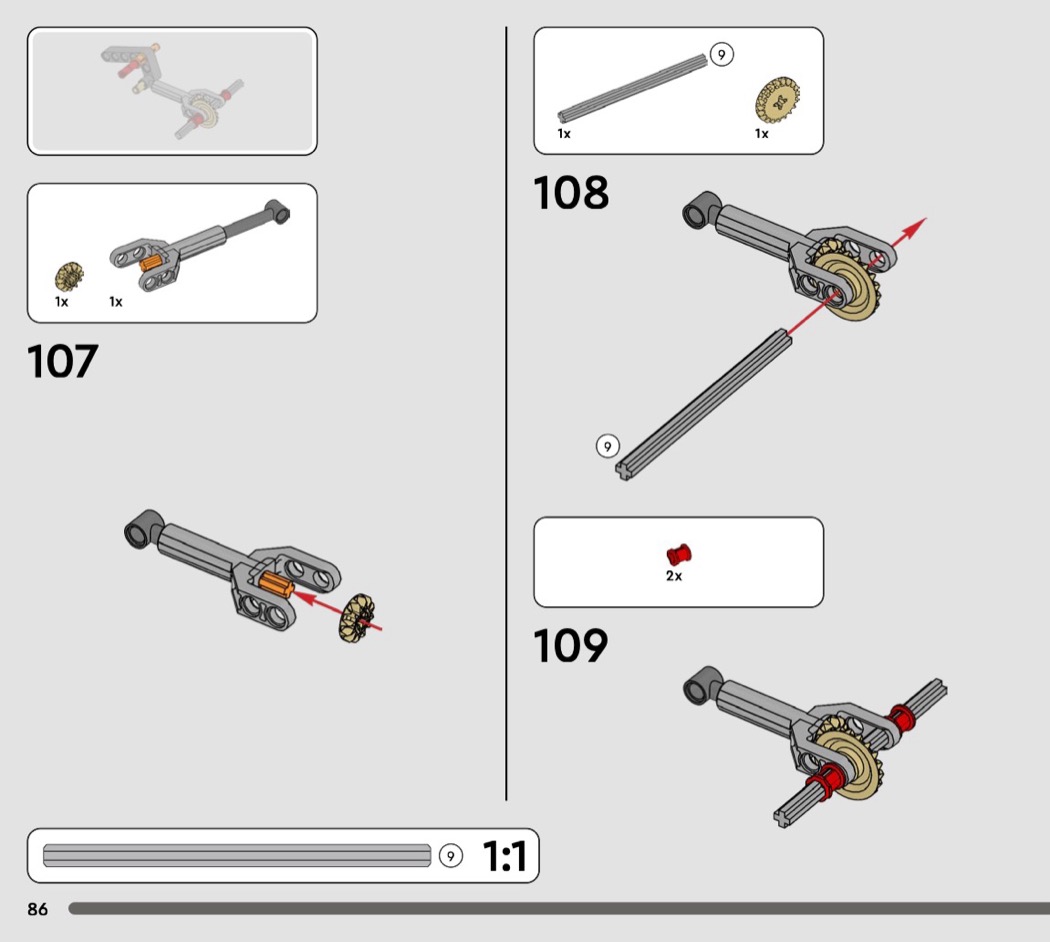 1x
1x

107

9
1x
1x

108

9

2x

109

9
1:1

86