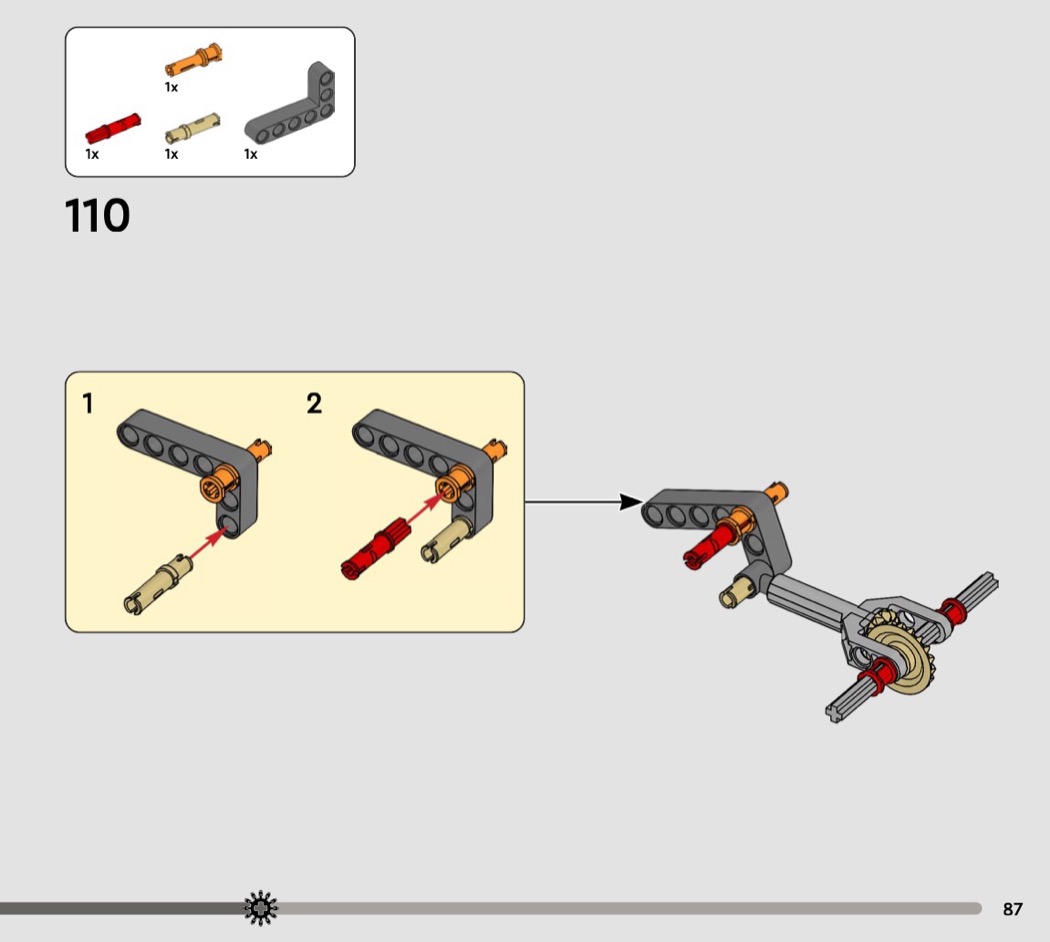 1x
1x
1x
1x

110

1
2

87