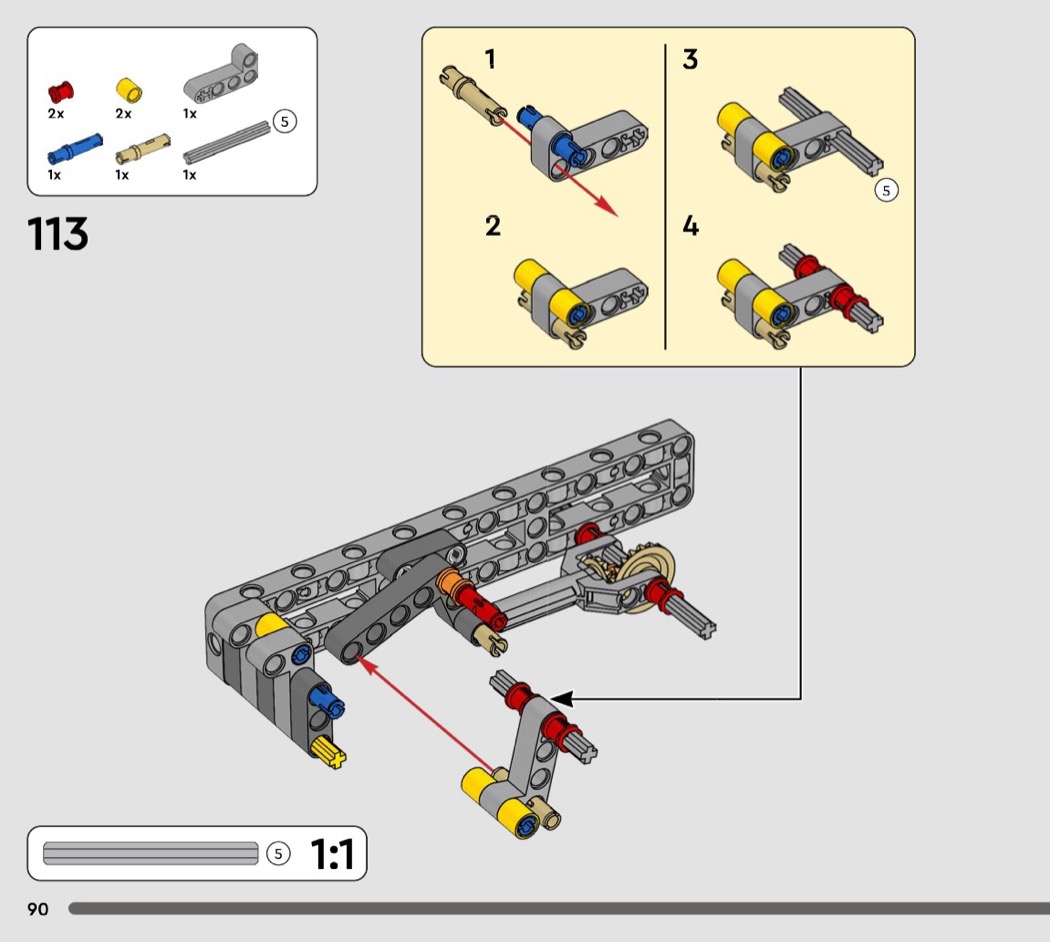 2x
2x
1x
5
1x
1x
1x

113

1
2
3
5
4

5
1:1

90